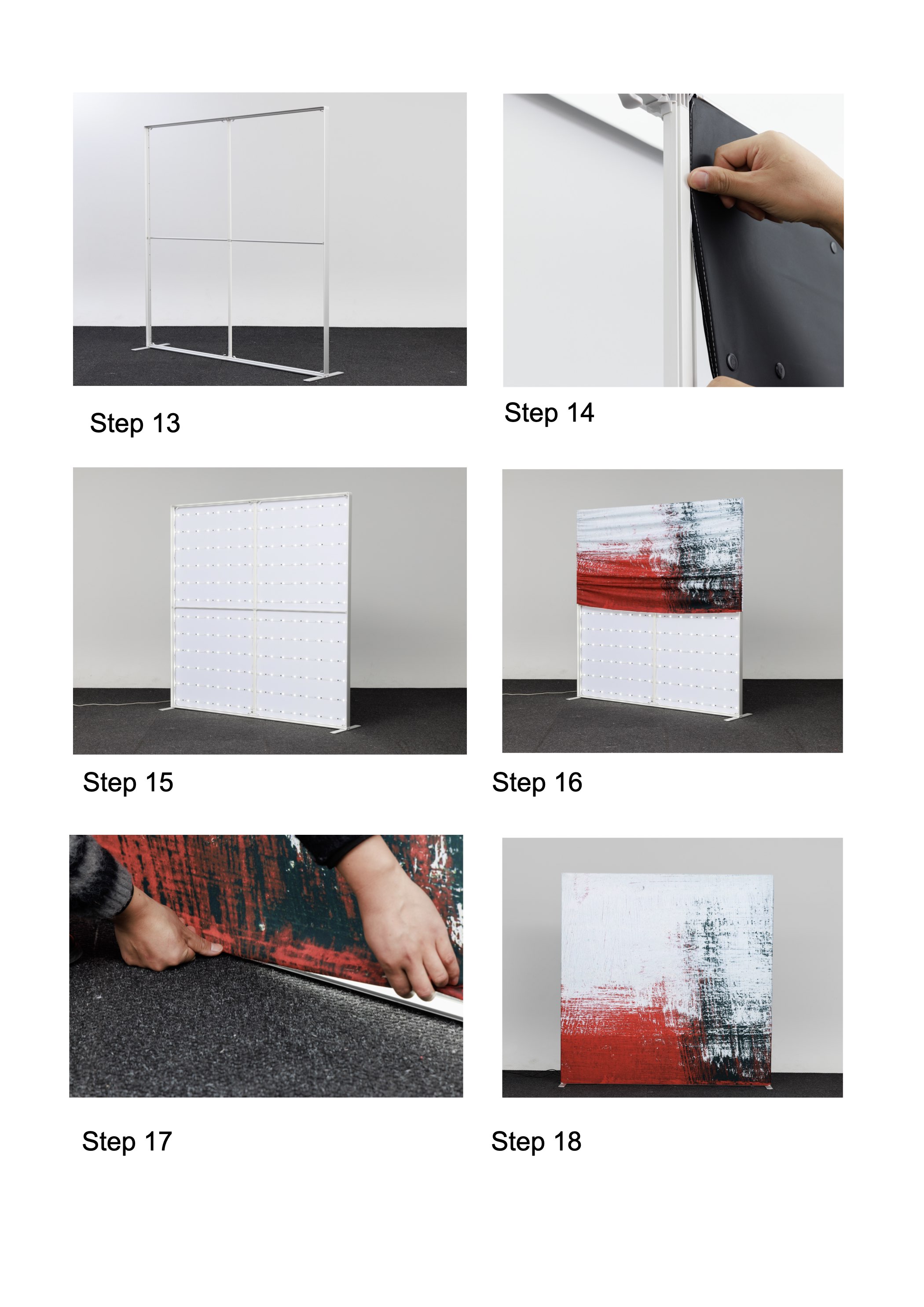 Step 13

Step 14

Step 15

Step 16

Step 17

Step 18