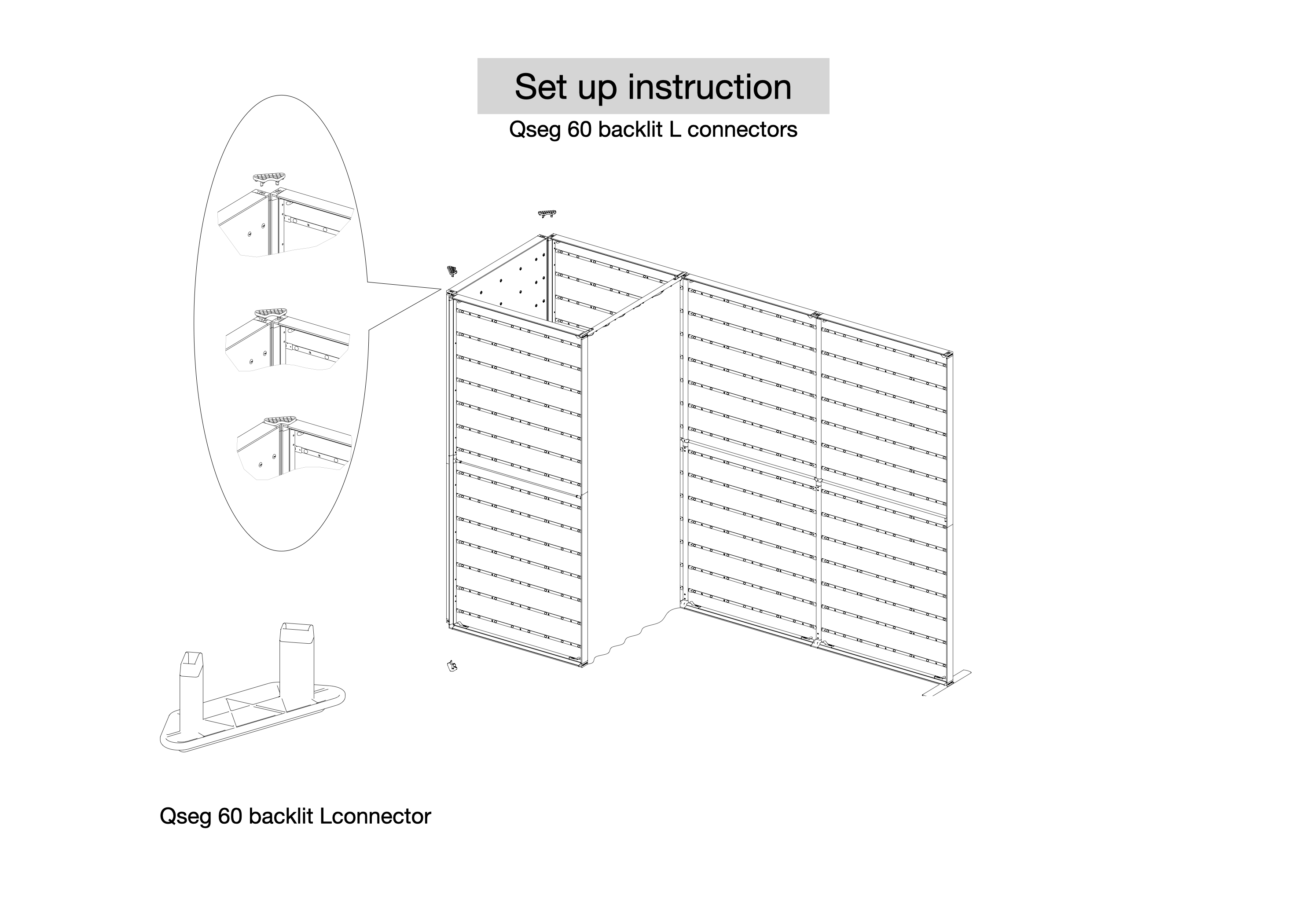 Set up instruction

Qseg 60 backlit L connectors

Qseg 60 backlit Lconnector