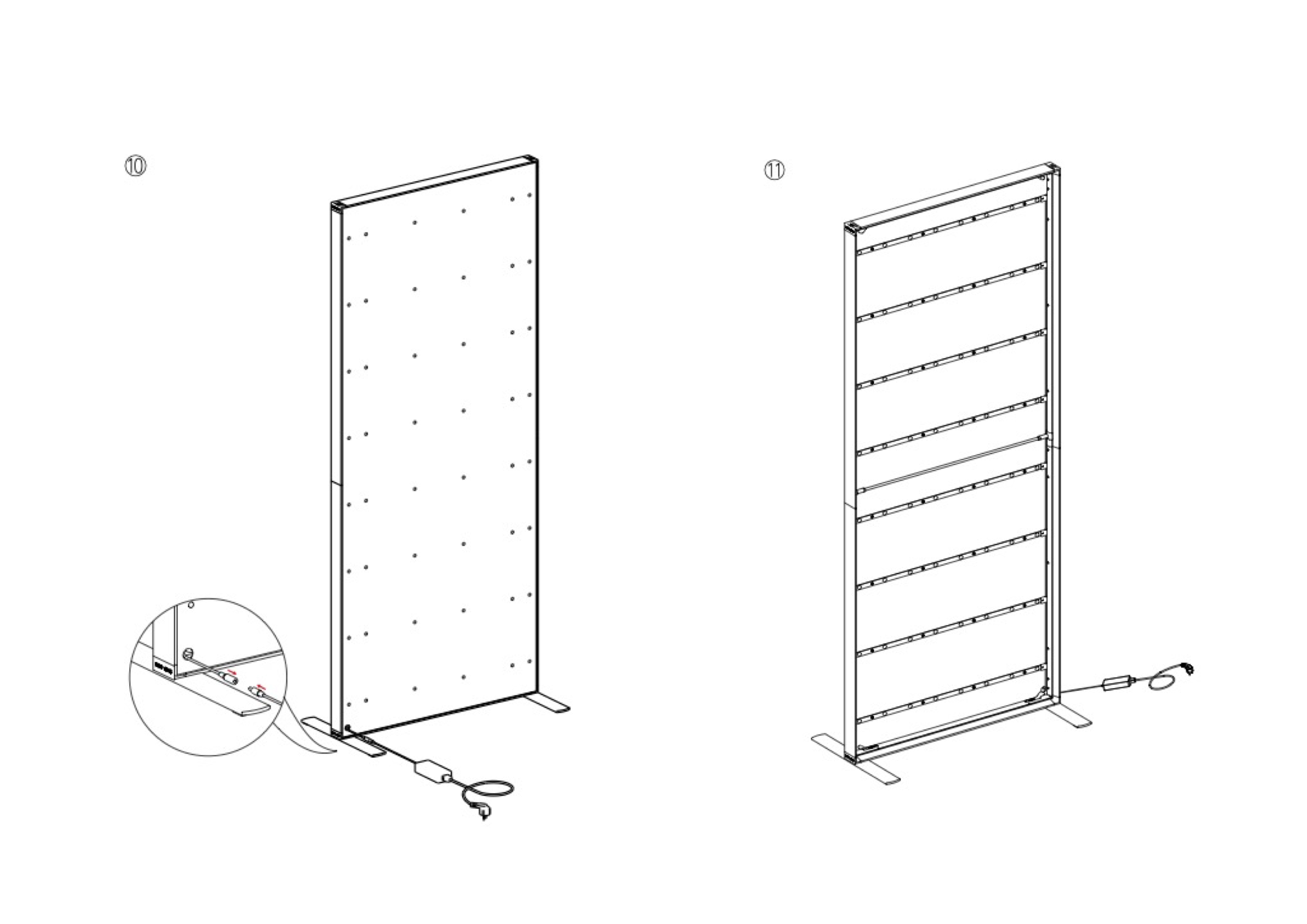 ⑩

⑪