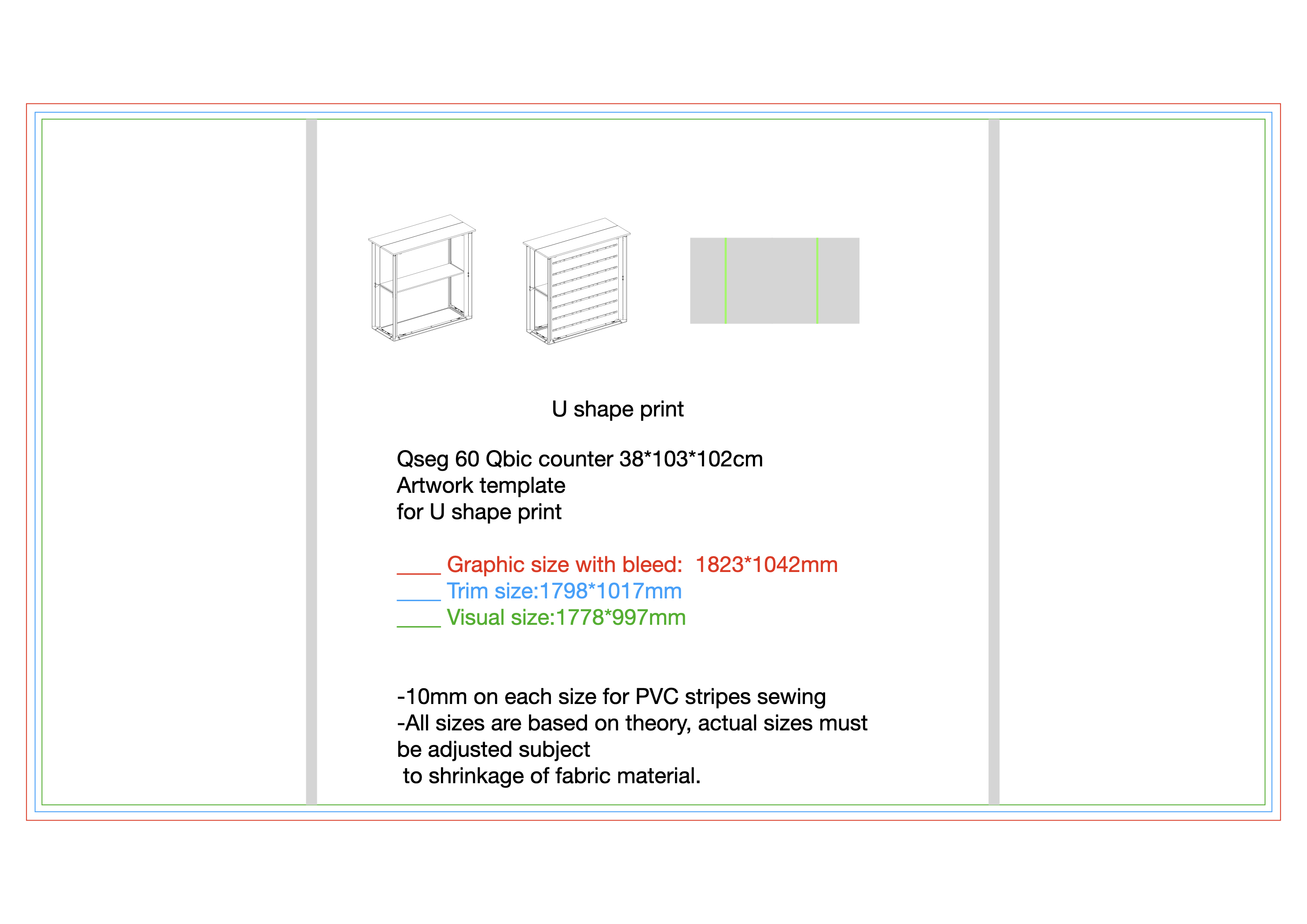 U shape print

Qseg 60 Qbic counter 38*103*102cm
Artwork template
for U shape print

____ Graphic size with bleed:  1823*1042mm
____ Trim size:1798*1017mm
____ Visual size:1778*997mm

-10mm on each size for PVC stripes sewing
-All sizes are based on theory, actual sizes must be adjusted subject
to shrinkage of fabric material.