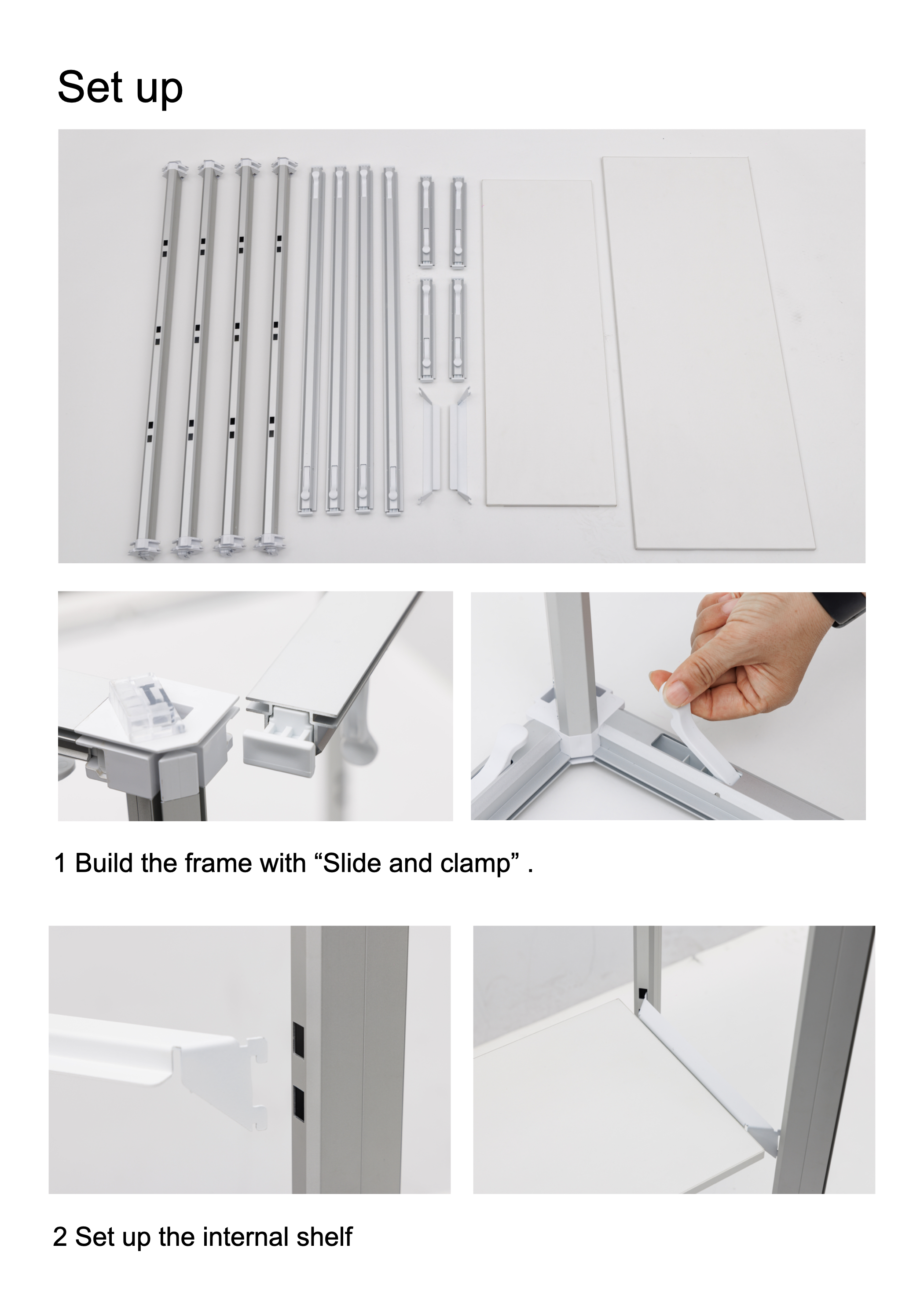 Set up

1 Build the frame with “Slide and clamp” .

2 Set up the internal shelf