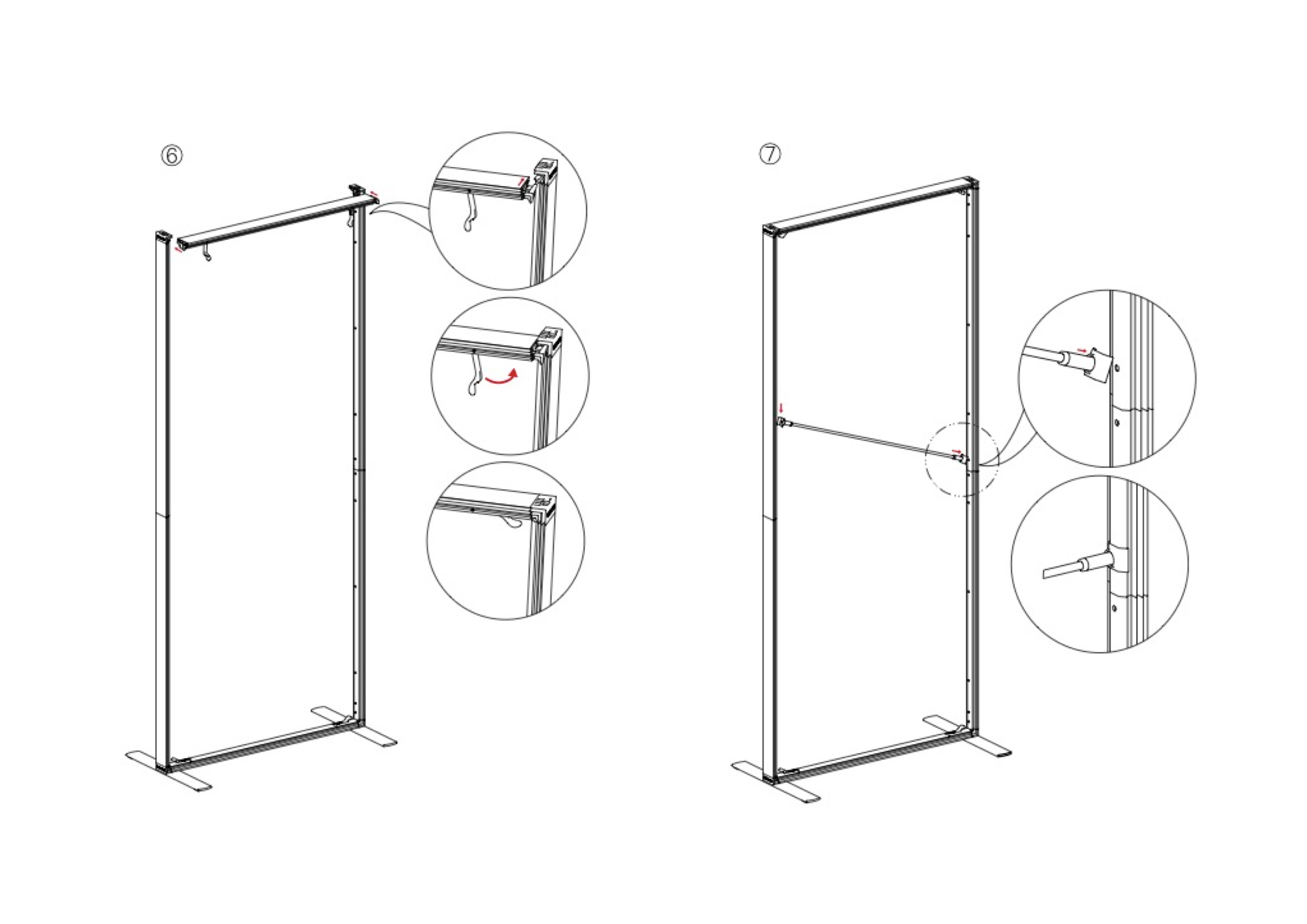 ⑥

⑦