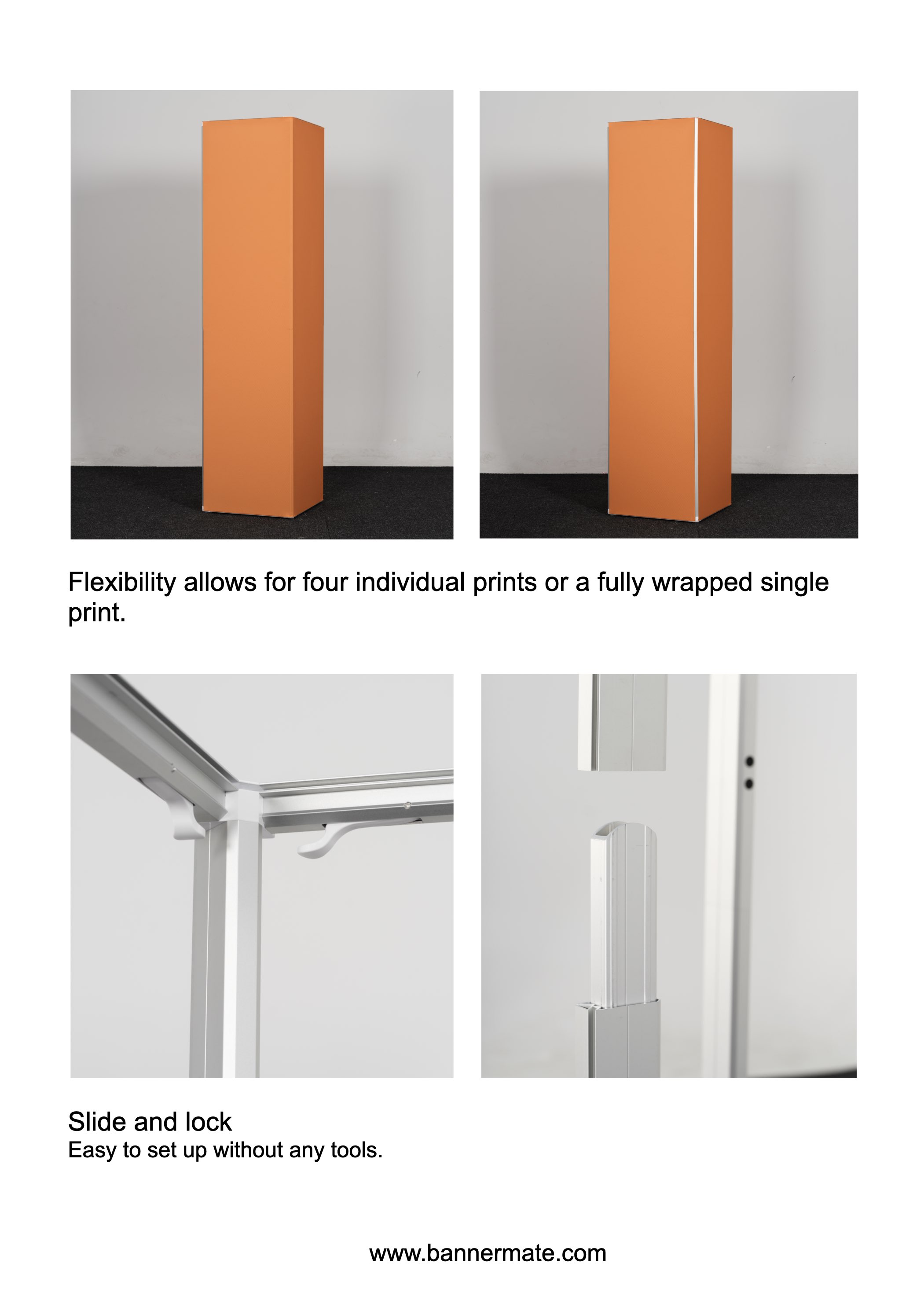 Flexibility allows for four individual prints or a fully wrapped single print.

Slide and lock
Easy to set up without any tools.

www.bannermate.com