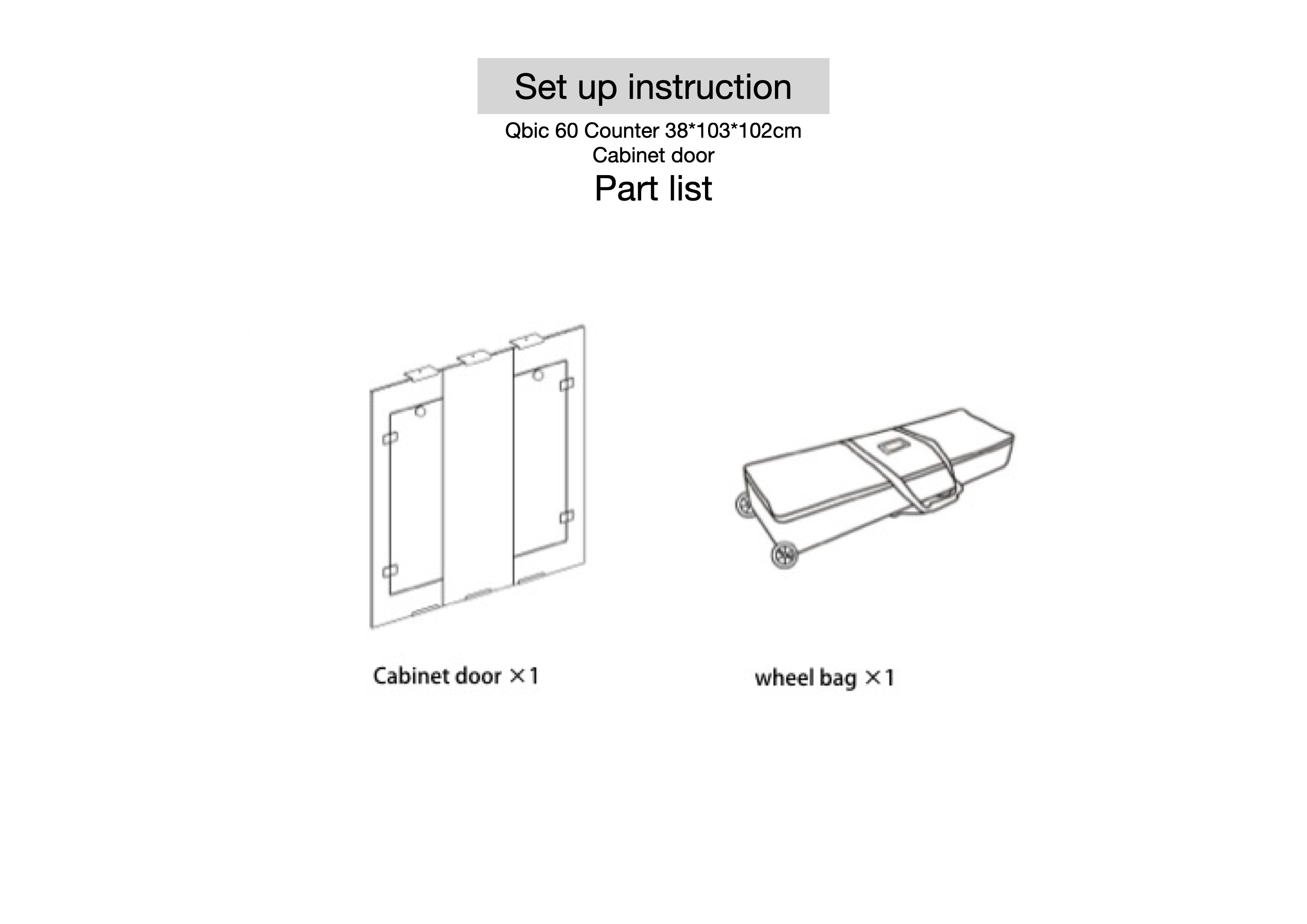 Set up instruction

Qbic 60 Counter 38*103*102cm
Cabinet door

Part list

Cabinet door ×1

wheel bag ×1