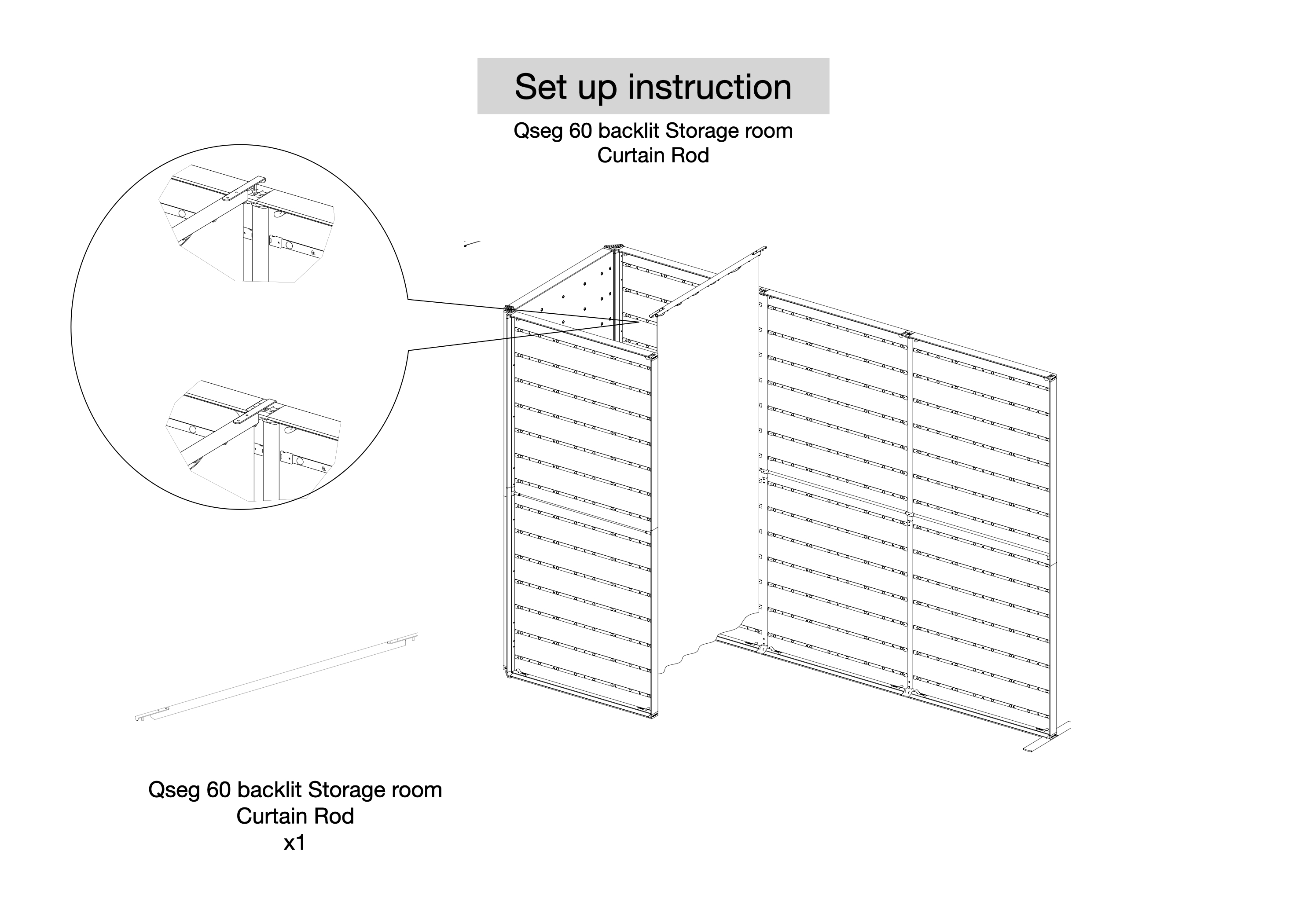 Set up instruction

Qseg 60 backlit Storage room
Curtain Rod

Qseg 60 backlit Storage room
Curtain Rod
x1