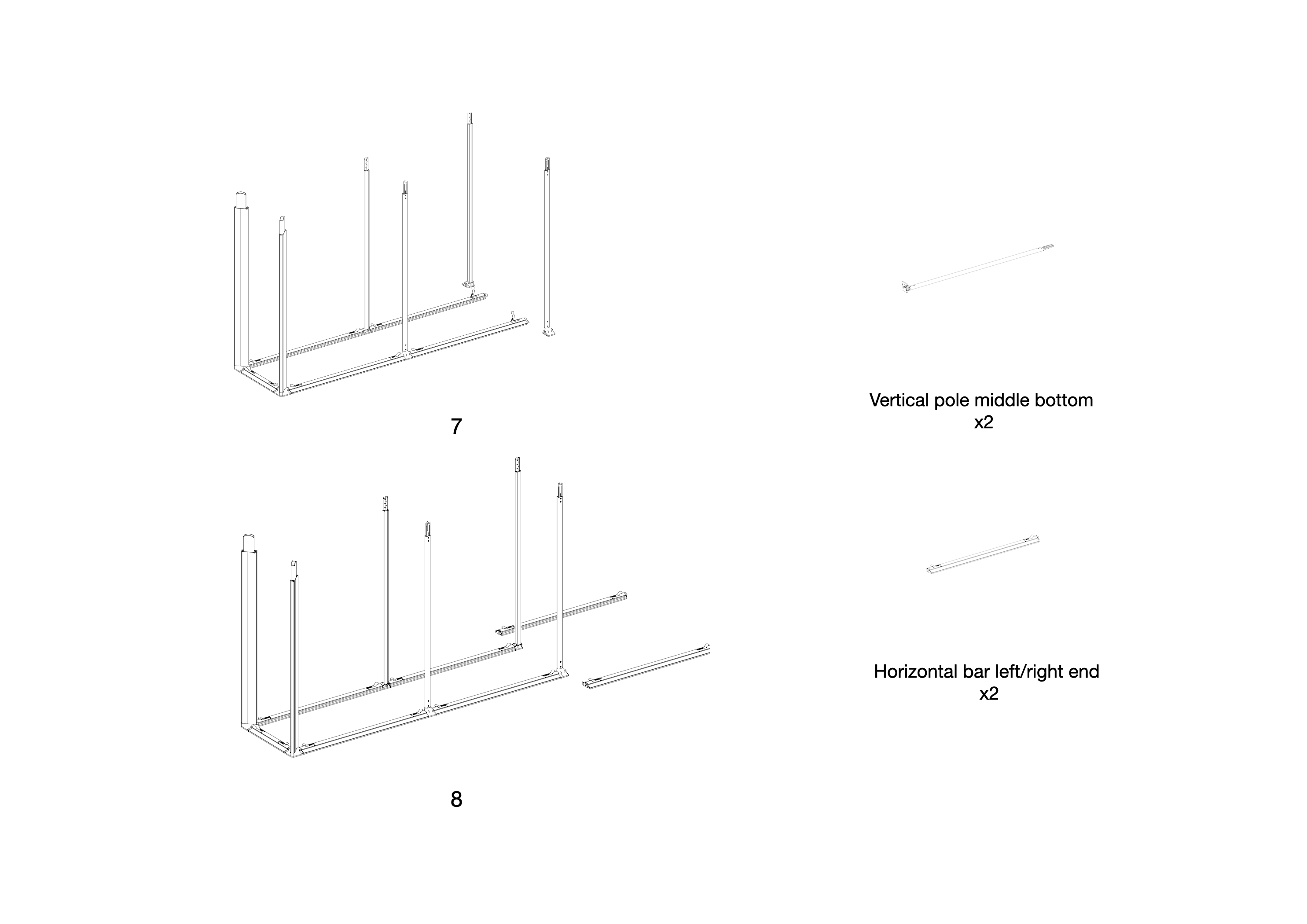 7

Vertical pole middle bottom
x2

8

Horizontal bar left/right end
x2