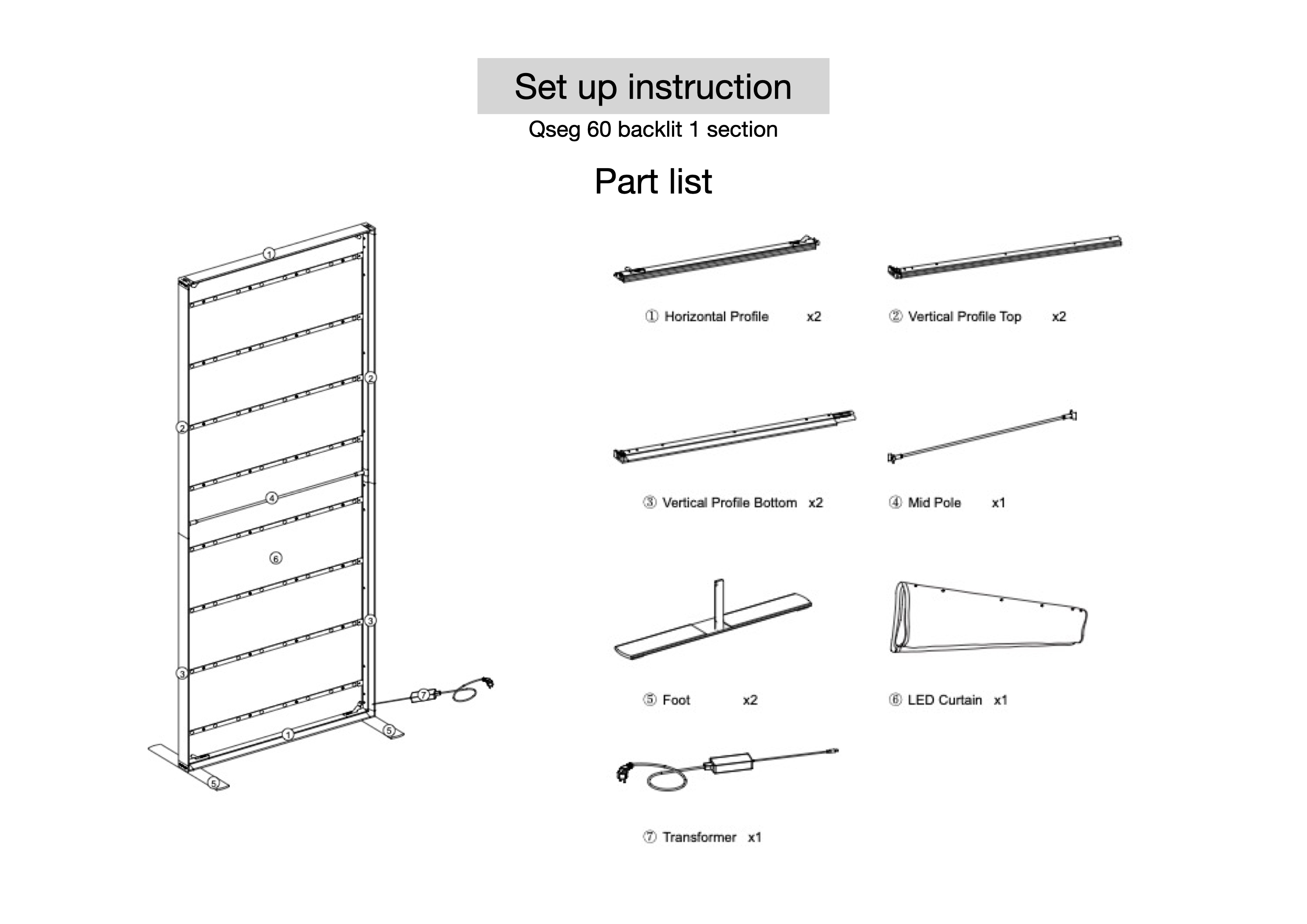 Set up instruction

Qseg 60 backlit 1 section

Part list

1
2
2
4
6
3
3
7
1
5
5

① Horizontal Profile x2

② Vertical Profile Top x2

③ Vertical Profile Bottom x2

④ Mid Pole x1

⑤ Foot x2

⑥ LED Curtain x1

⑦ Transformer x1