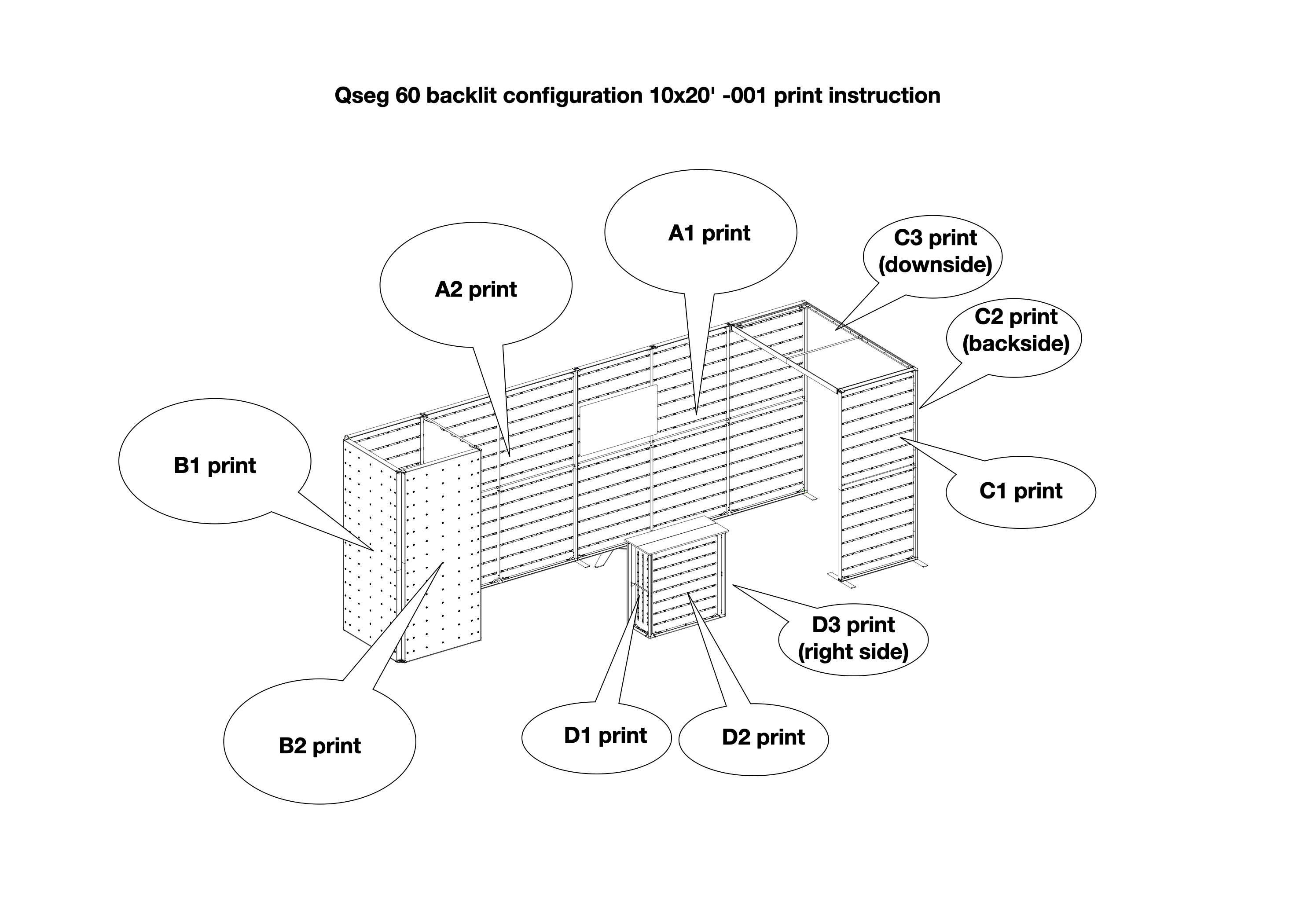 Qseg 60 backlit configuration 10x20' -001 print instruction

A1 print

C3 print (downside)

A2 print

C2 print (backside)

B1 print

C1 print

D3 print (right side)

B2 print

D1 print

D2 print