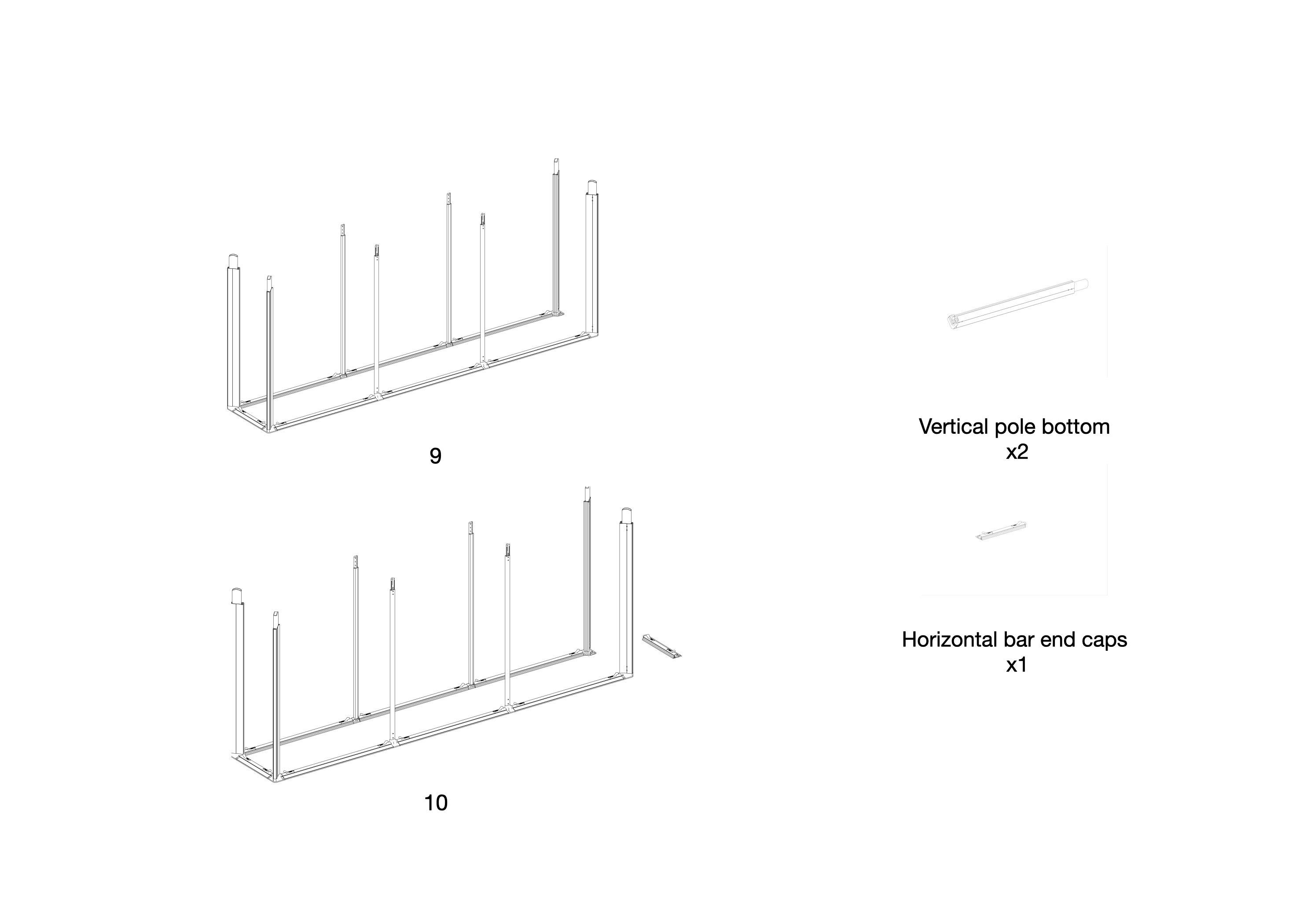 9

10

Vertical pole bottom
x2

Horizontal bar end caps
x1