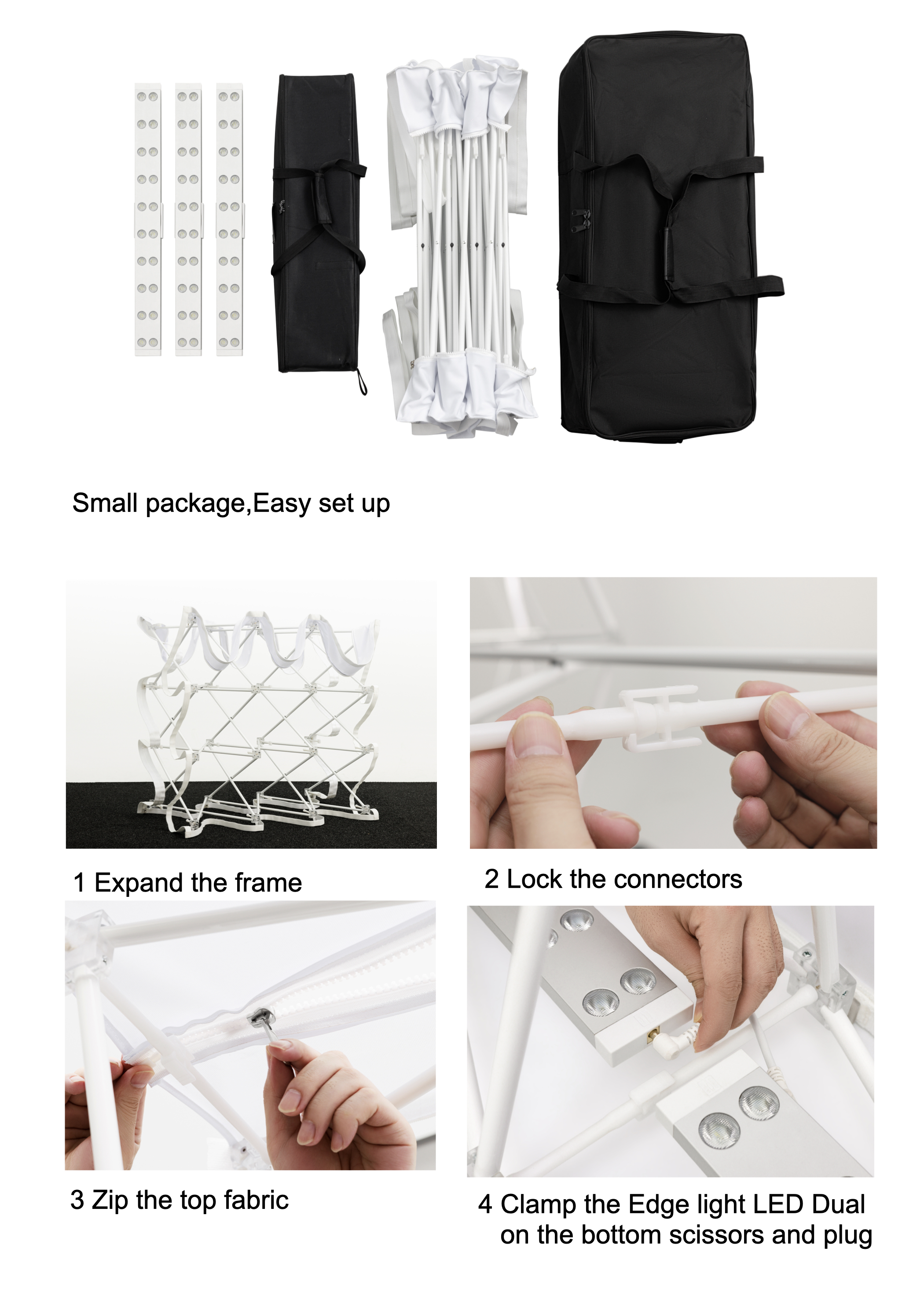 Small package,Easy set up

1 Expand the frame

2 Lock the connectors

3 Zip the top fabric

4 Clamp the Edge light LED Dual on the bottom scissors and plug