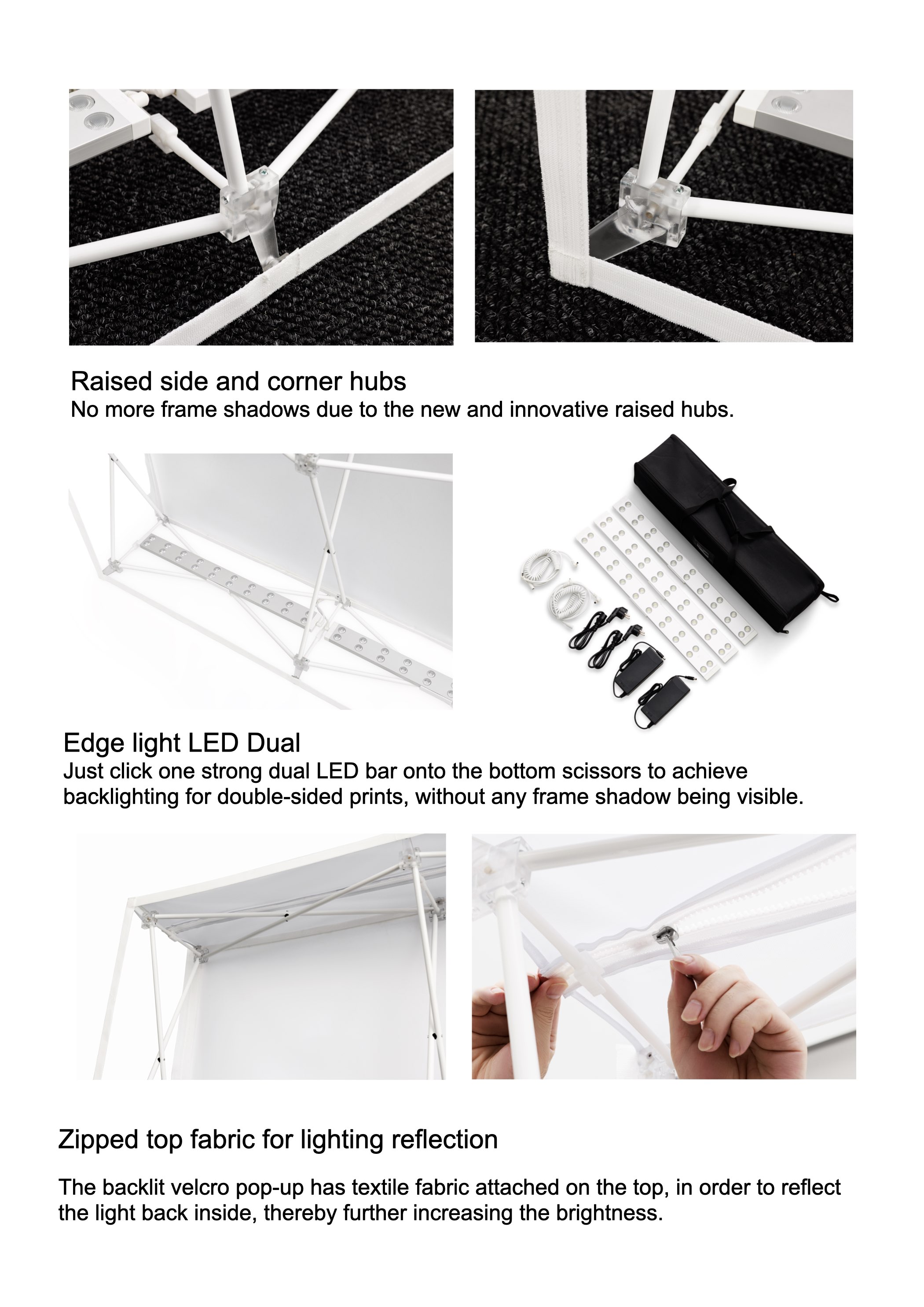 Raised side and corner hubs
No more frame shadows due to the new and innovative raised hubs.

Edge light LED Dual
Just click one strong dual LED bar onto the bottom scissors to achieve backlighting for double-sided prints, without any frame shadow being visible.

Zipped top fabric for lighting reflection

The backlit velcro pop-up has textile fabric attached on the top, in order to reflect the light back inside, thereby further increasing the brightness.