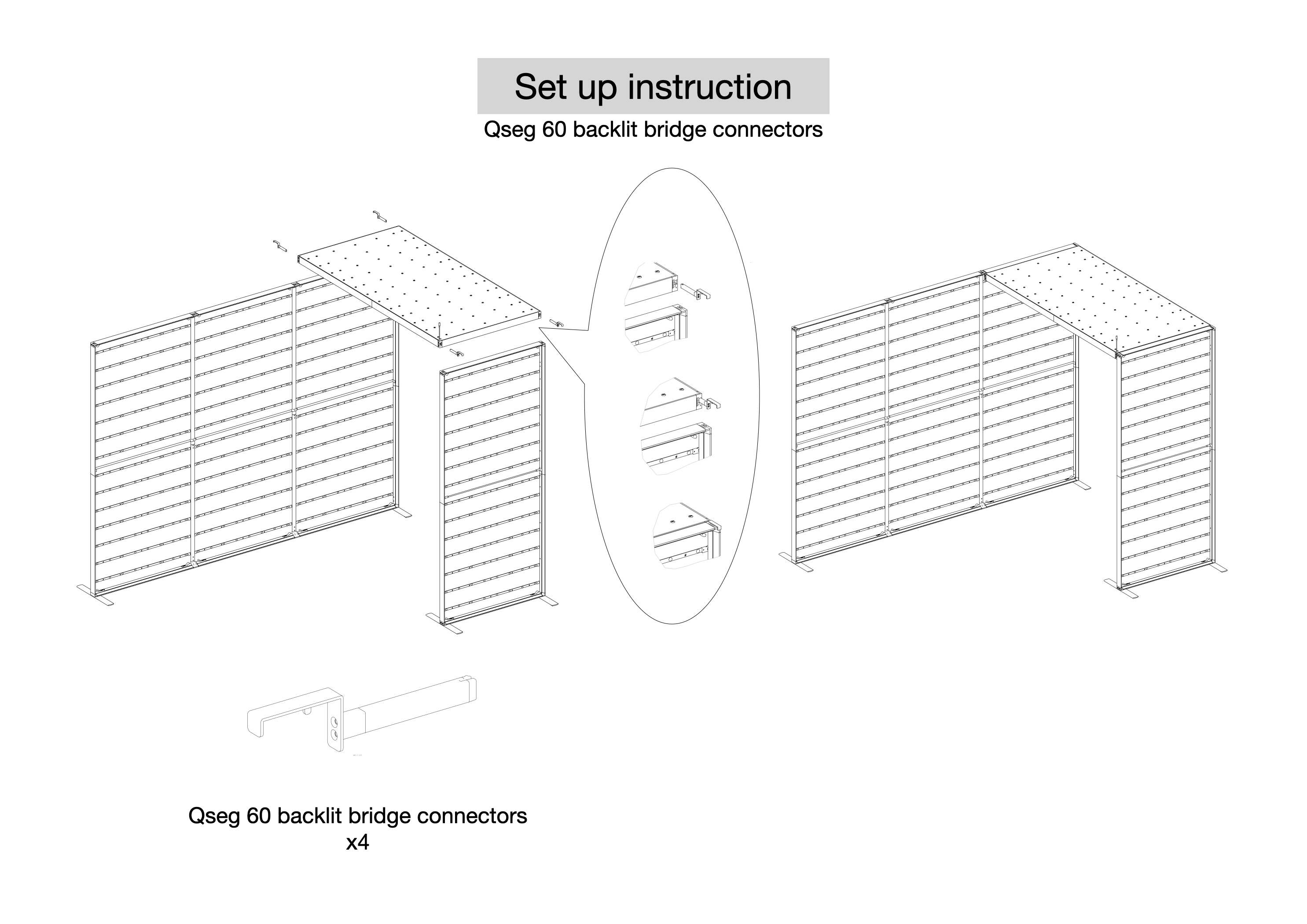 Set up instruction

Qseg 60 backlit bridge connectors

Qseg 60 backlit bridge connectors
x4