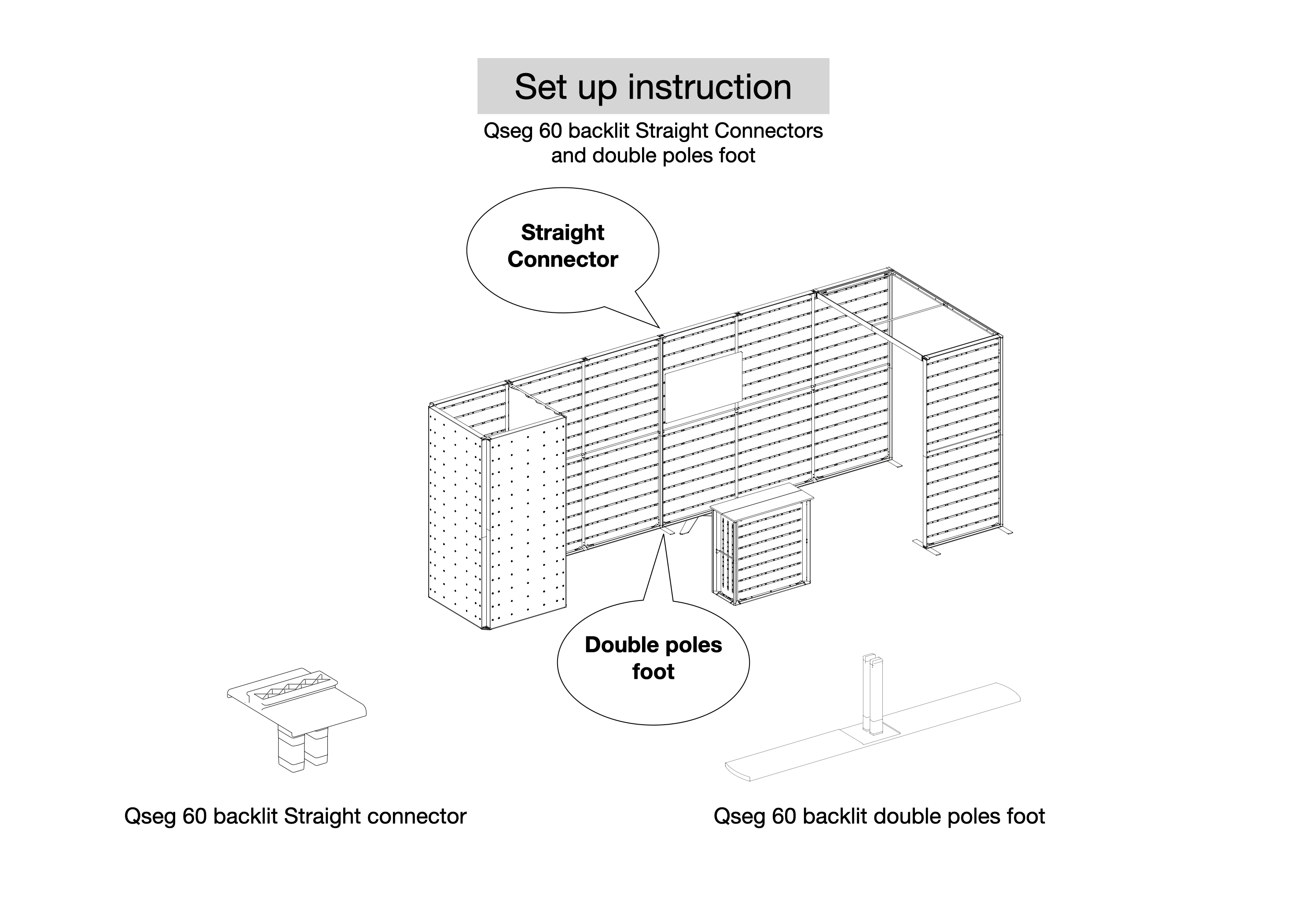 Set up instruction

Qseg 60 backlit Straight Connectors and double poles foot

Straight Connector

Double poles foot

Qseg 60 backlit Straight connector

Qseg 60 backlit double poles foot