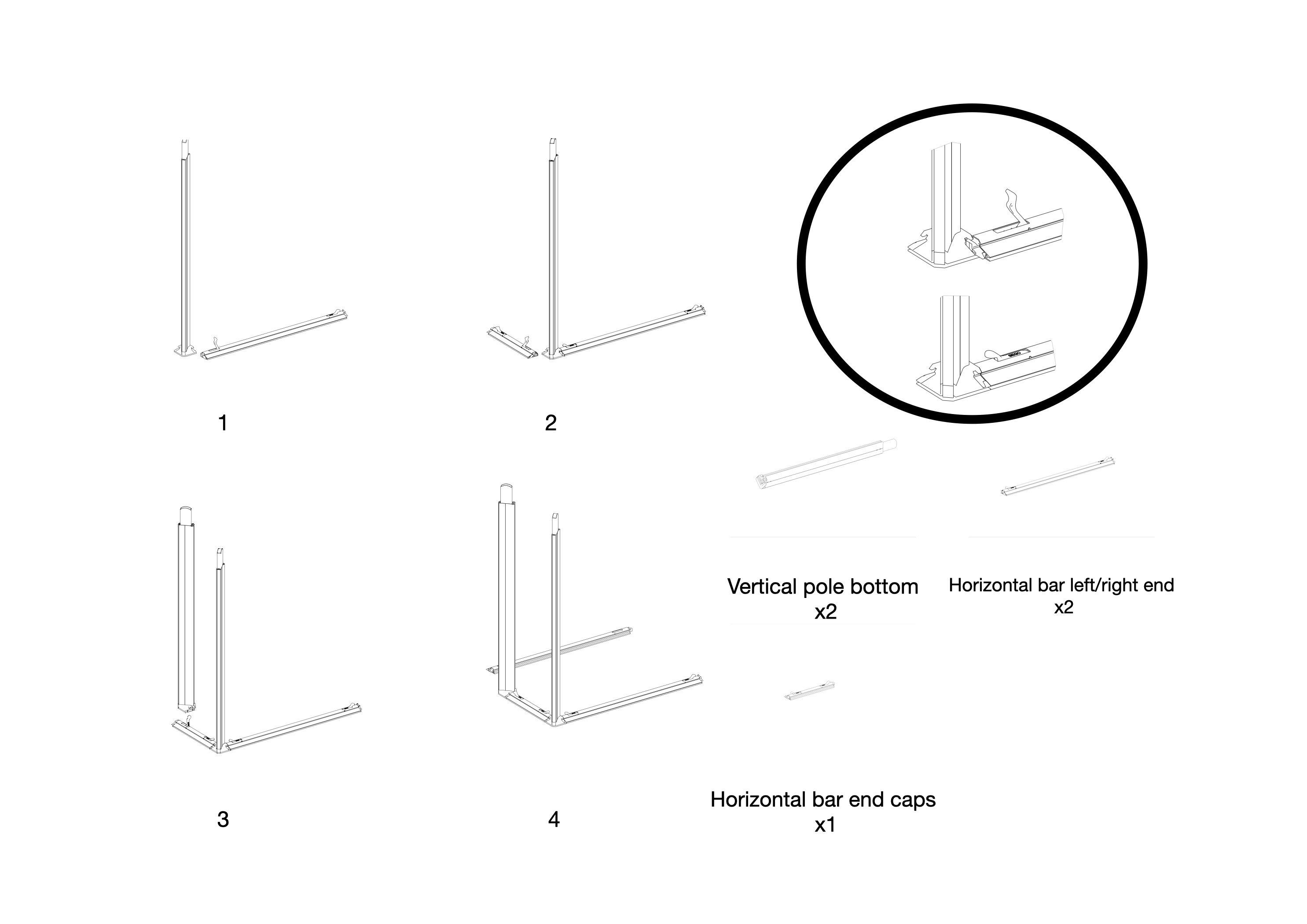 1

2

3

4

Vertical pole bottom
x2

Horizontal bar left/right end
x2

Horizontal bar end caps
x1