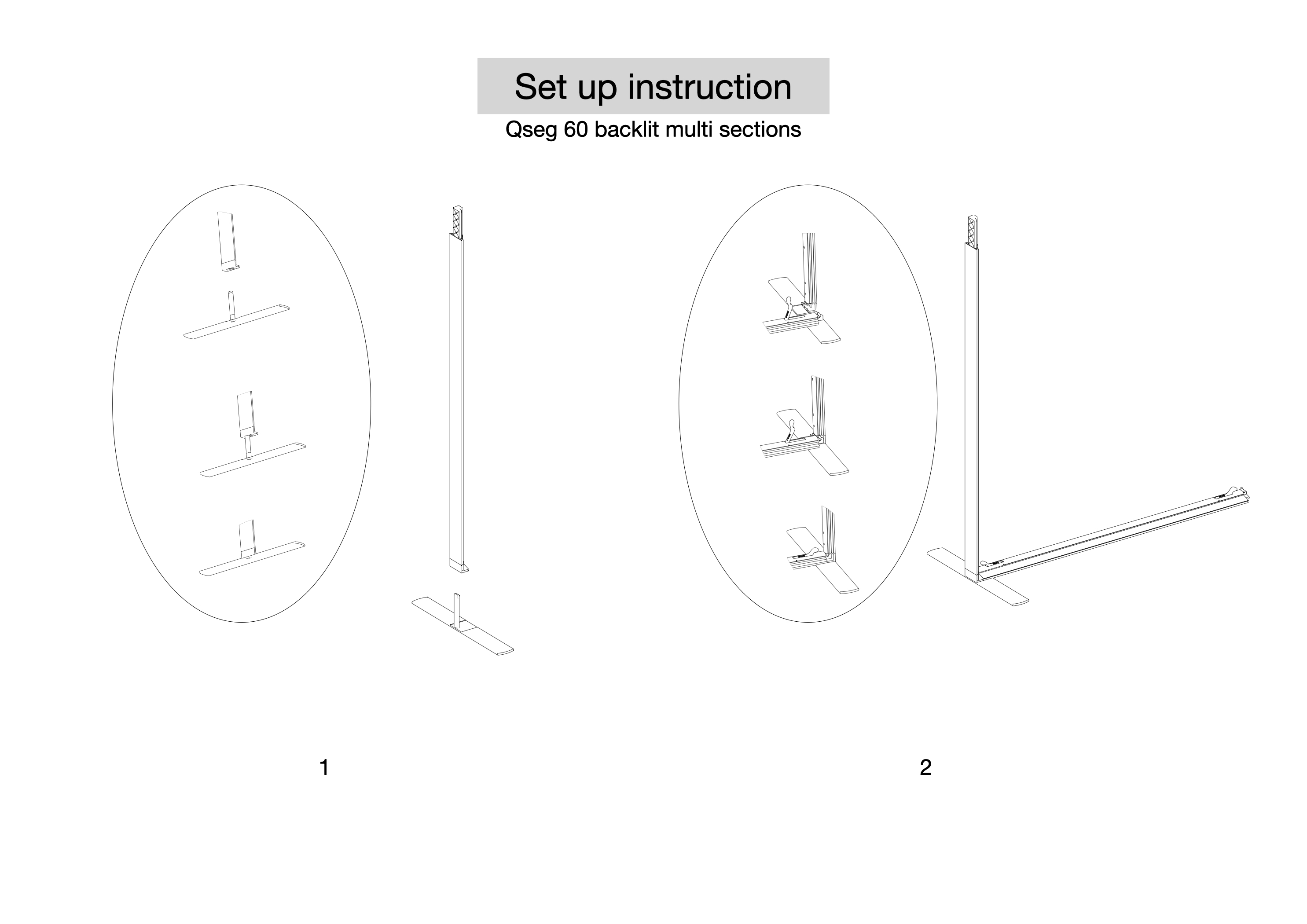 Set up instruction

Qseg 60 backlit multi sections

1

2