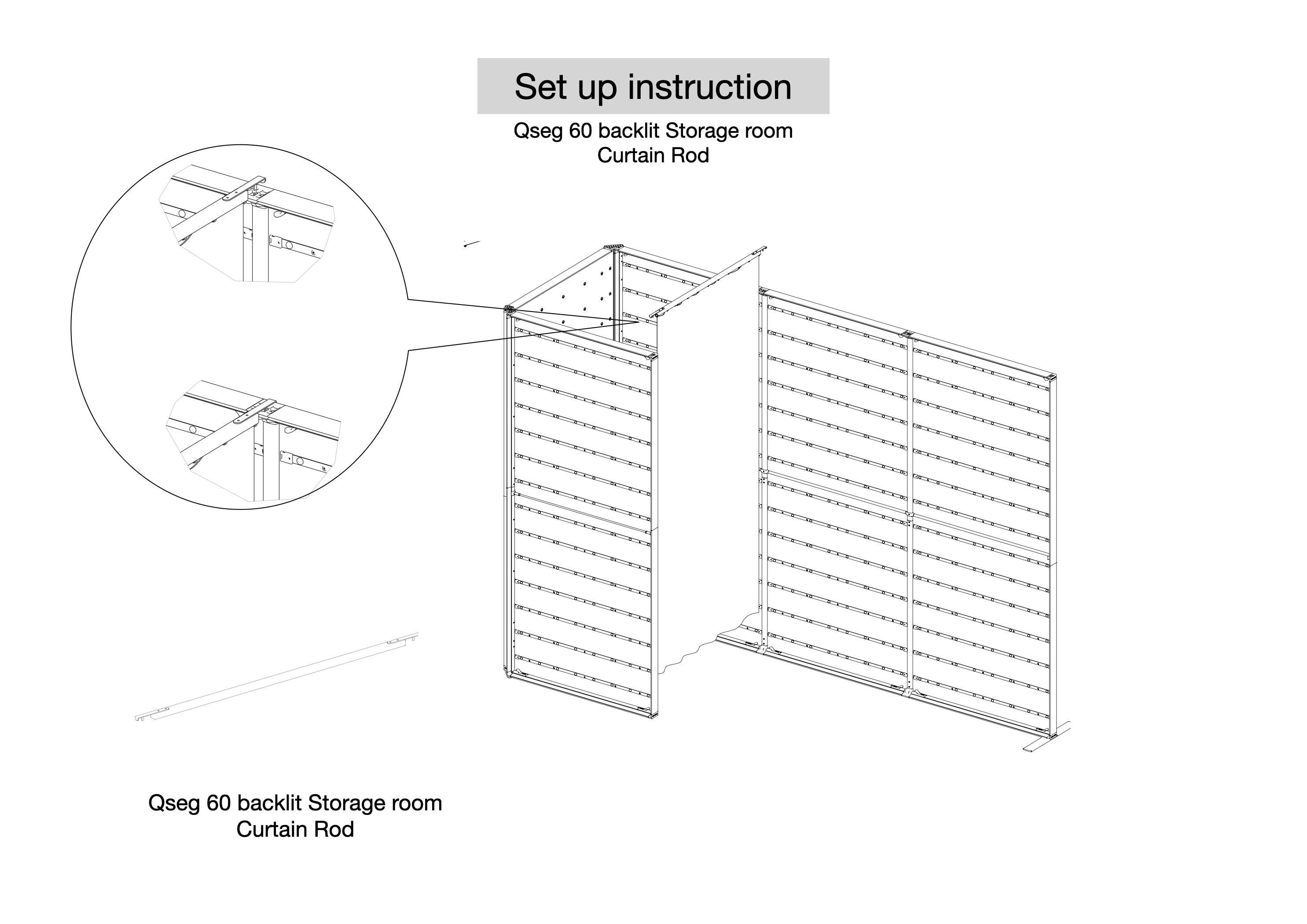 Set up instruction

Qseg 60 backlit Storage room
Curtain Rod

Qseg 60 backlit Storage room
Curtain Rod