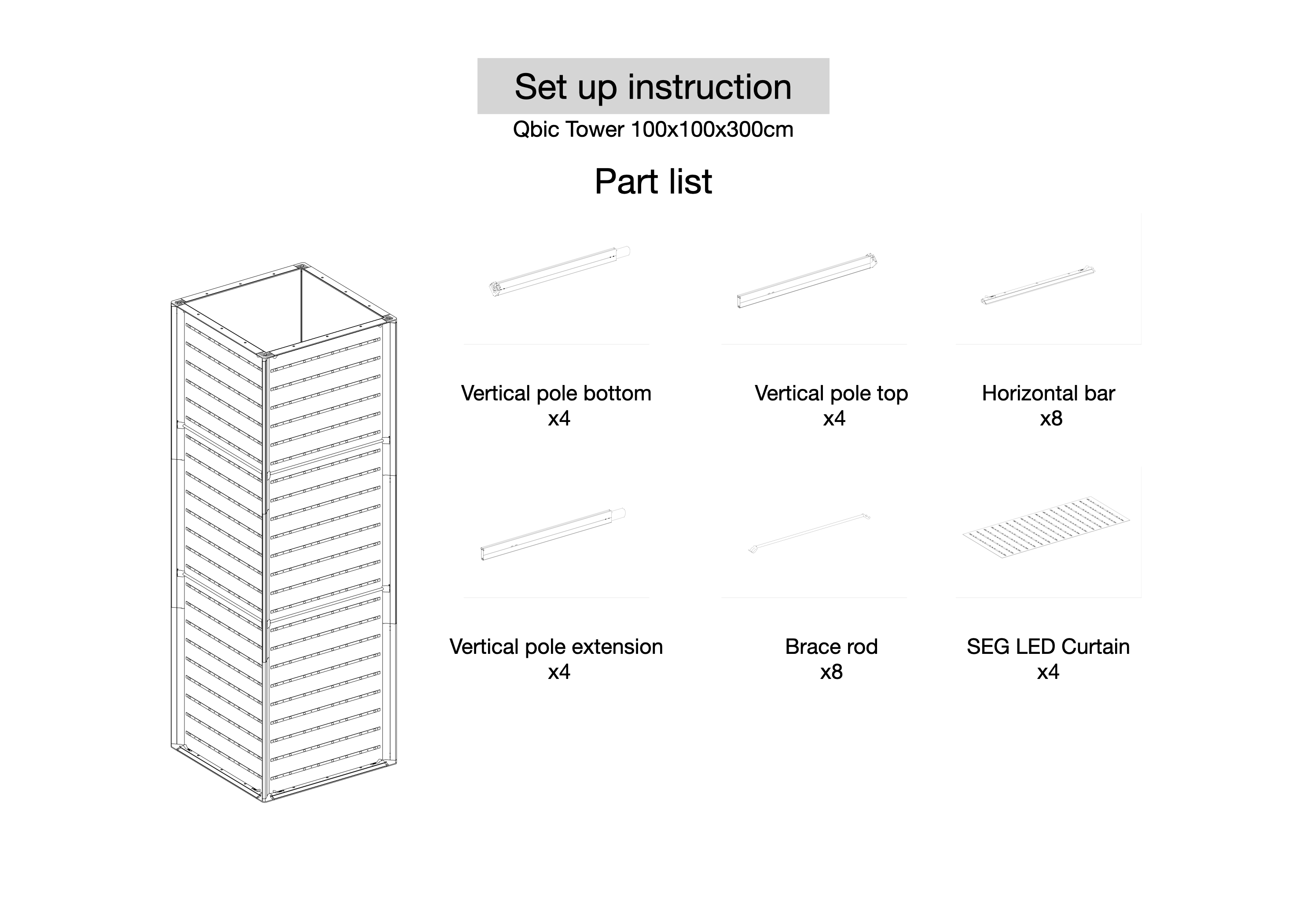 Set up instruction

Qbic Tower 100x100x300cm

Part list

Vertical pole bottom
x4

Vertical pole top
x4

Horizontal bar
x8

Vertical pole extension
x4

Brace rod
x8

SEG LED Curtain
x4