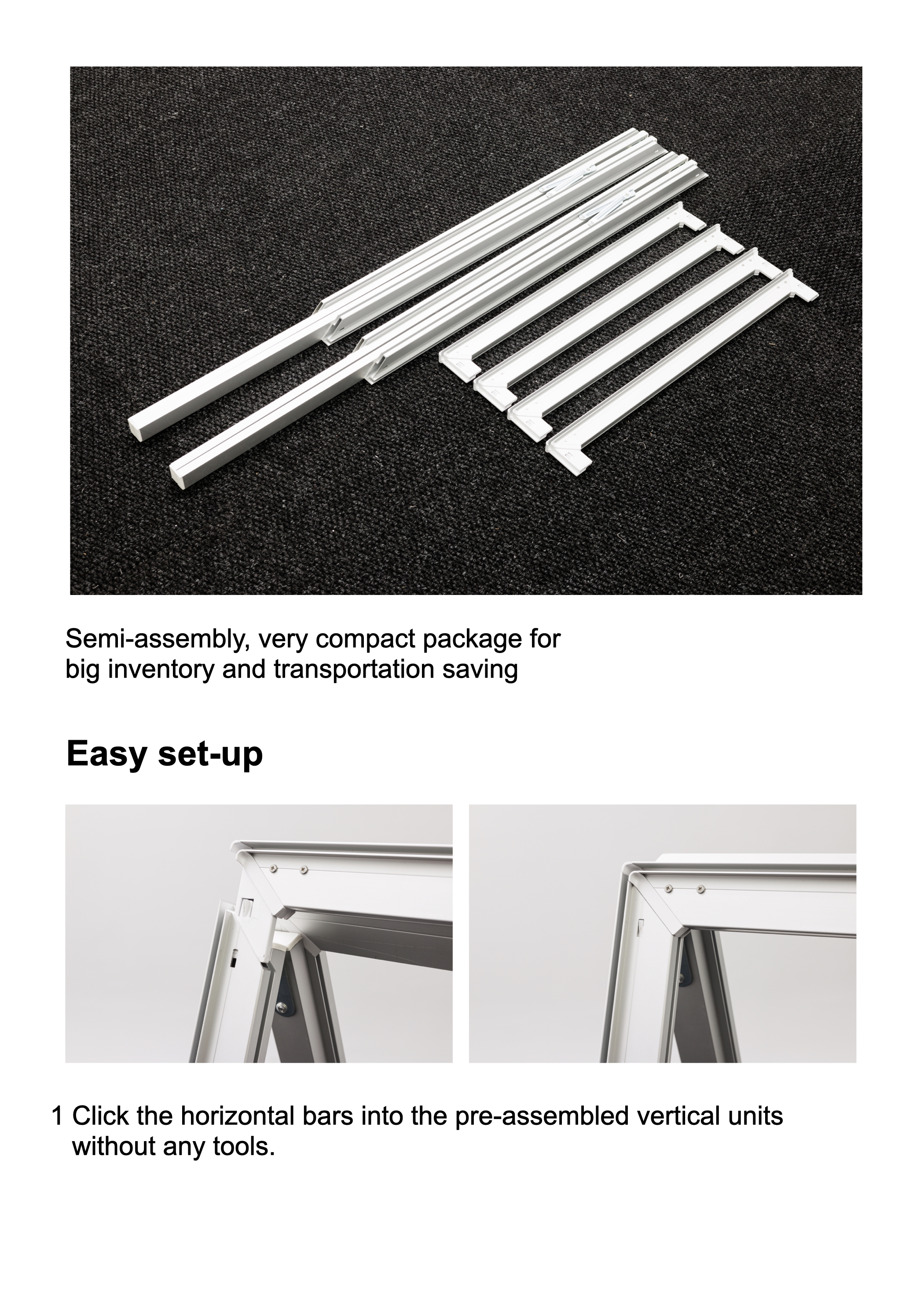 Semi-assembly, very compact package for big inventory and transportation saving

Easy set-up

1 Click the horizontal bars into the pre-assembled vertical units without any tools.