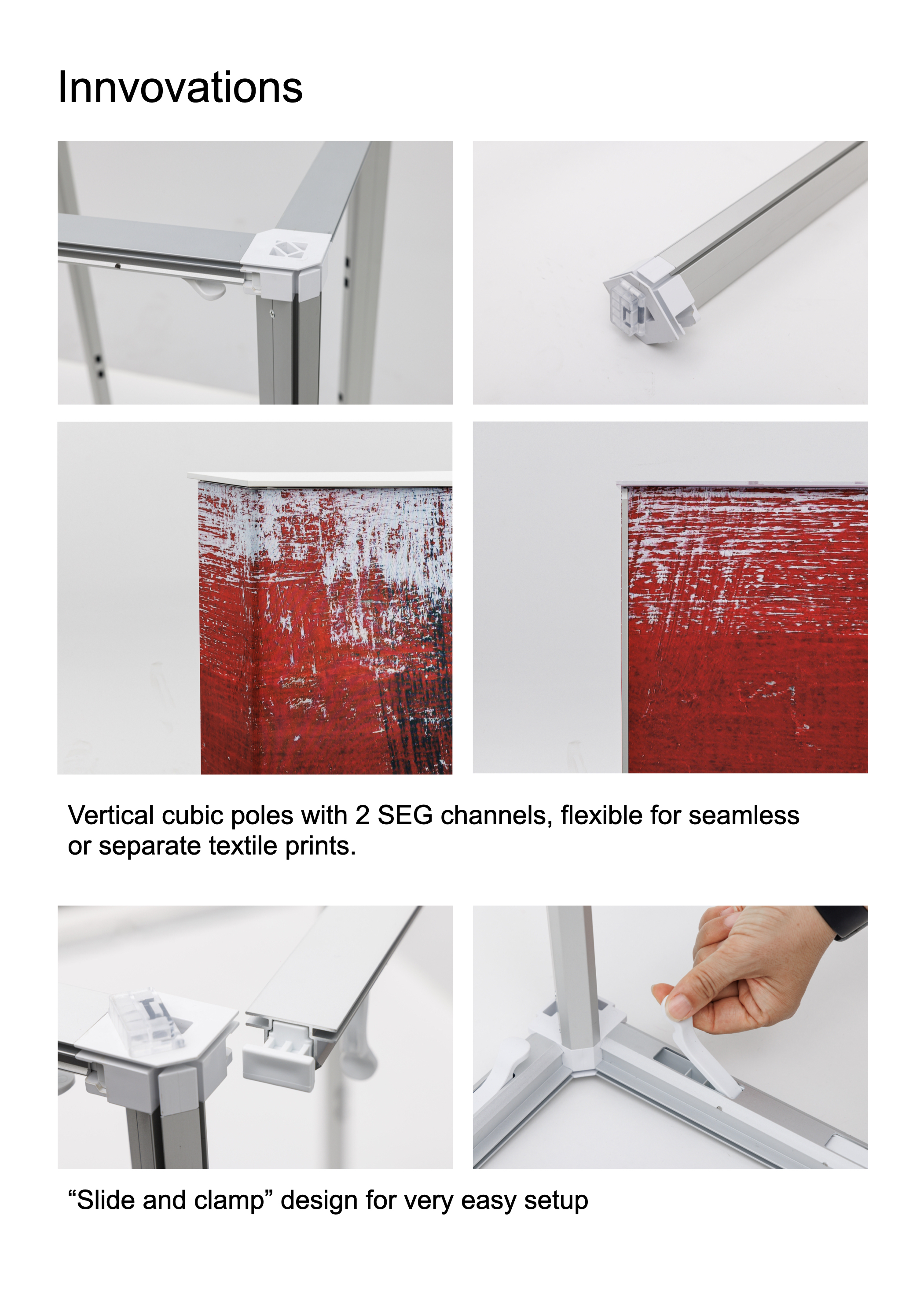 Innvovations

Vertical cubic poles with 2 SEG channels, flexible for seamless or separate textile prints.

“Slide and clamp” design for very easy setup