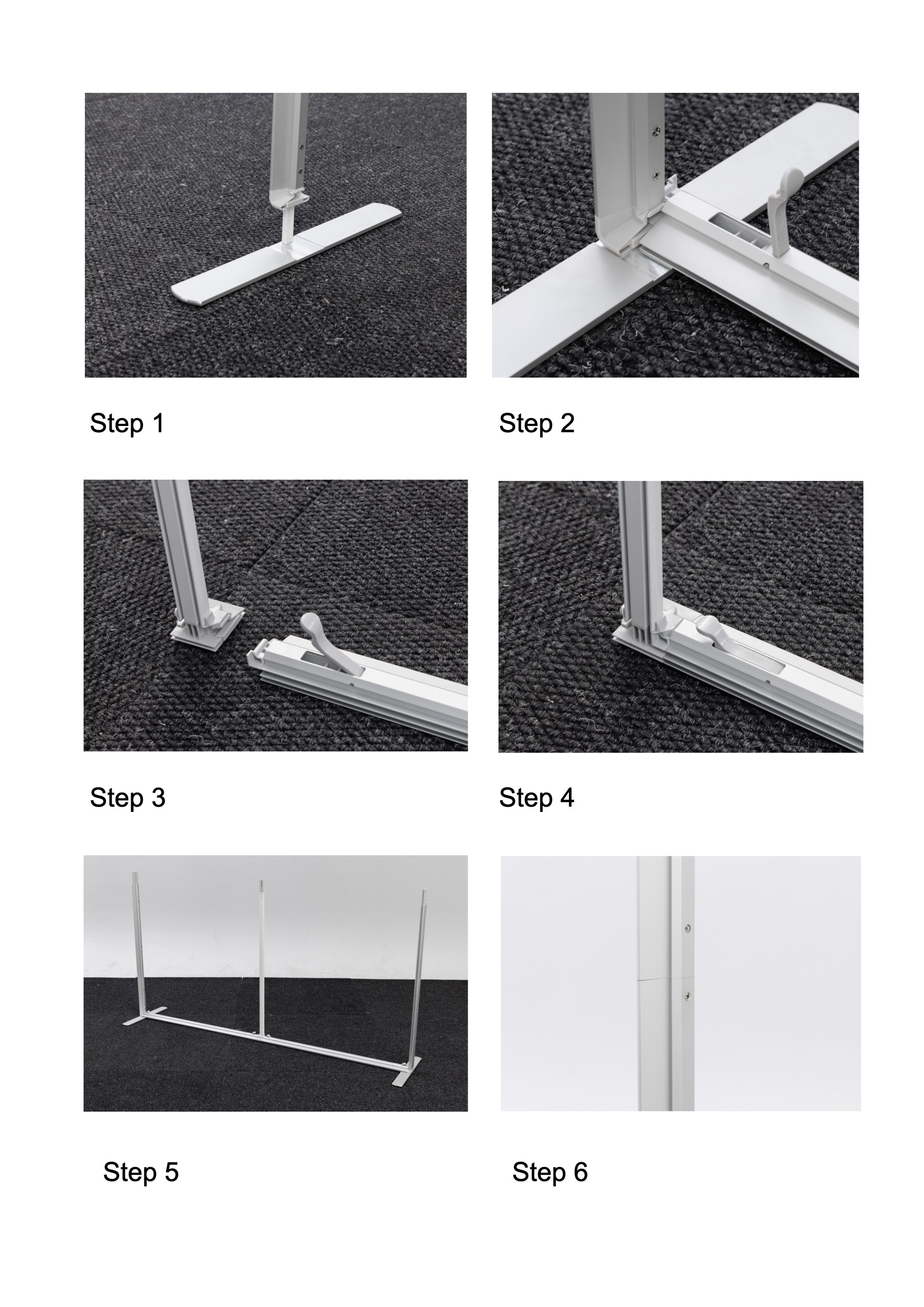 Step 1

Step 2

Step 3

Step 4

Step 5

Step 6