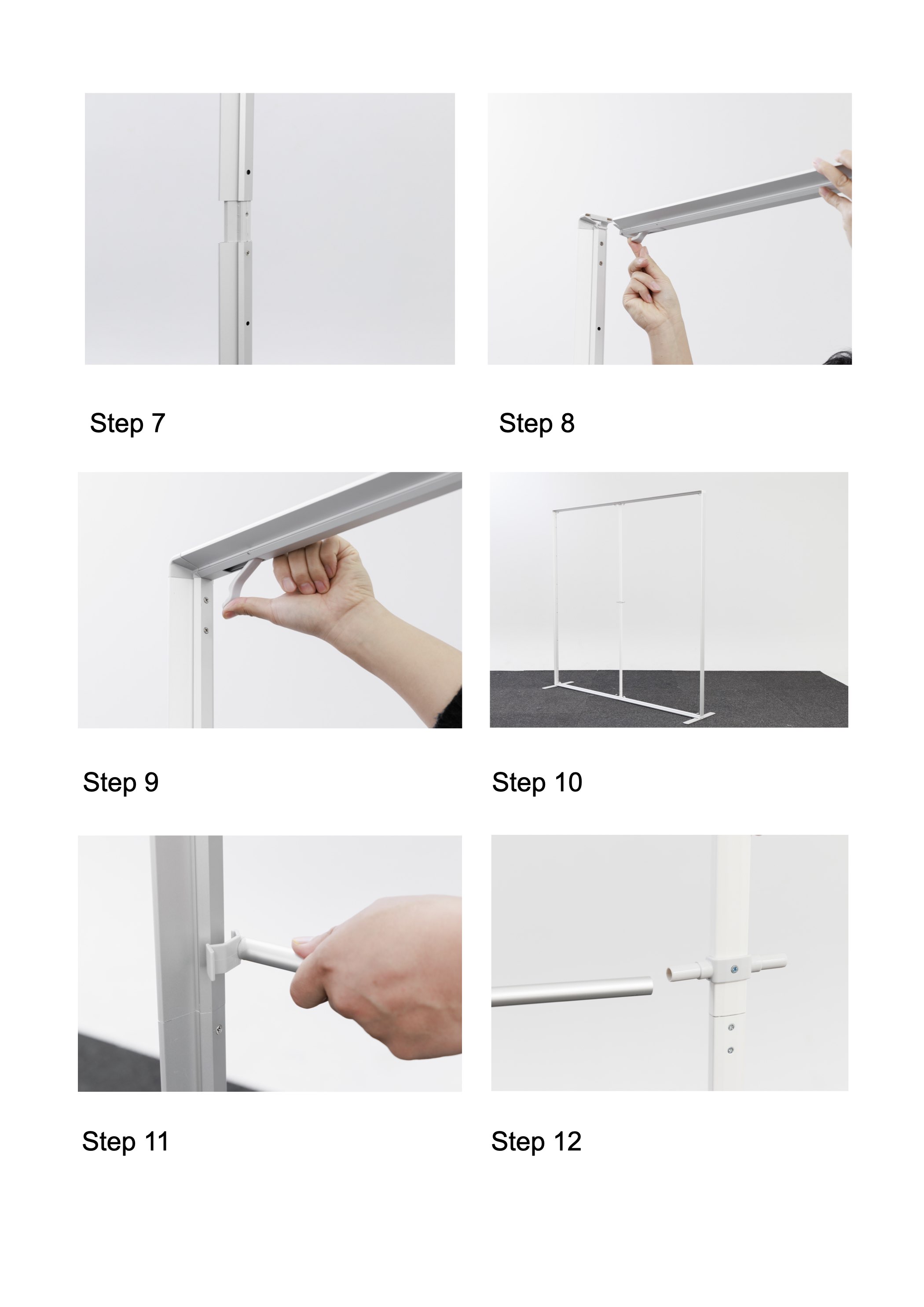 Step 7

Step 8

Step 9

Step 10

Step 11

Step 12