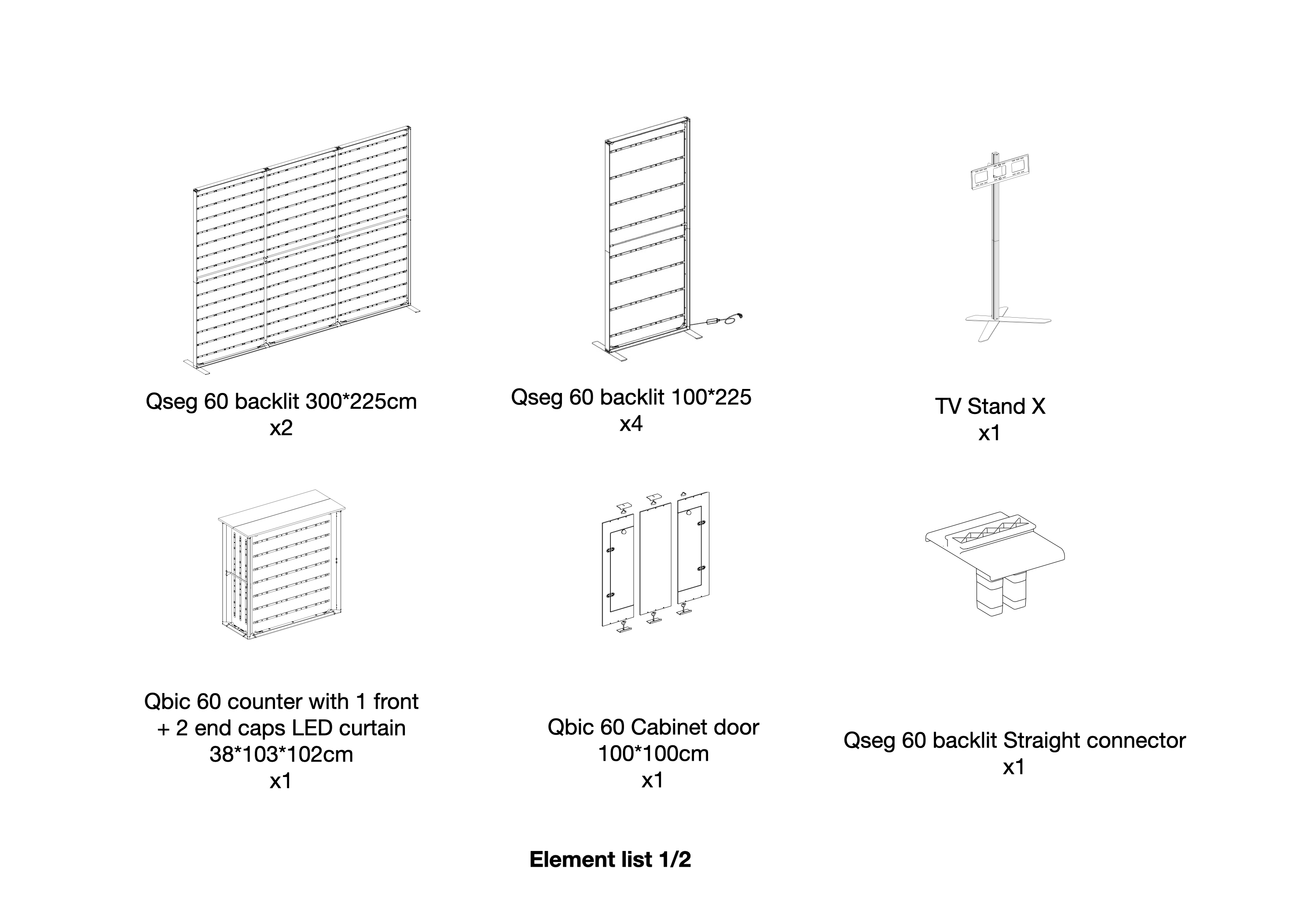 Qseg 60 backlit 300*225cm
x2

Qseg 60 backlit 100*225
x4

TV Stand X
x1

Qbic 60 counter with 1 front
+ 2 end caps LED curtain
38*103*102cm
x1

Qbic 60 Cabinet door
100*100cm
x1

Qseg 60 backlit Straight connector
x1

Element list 1/2