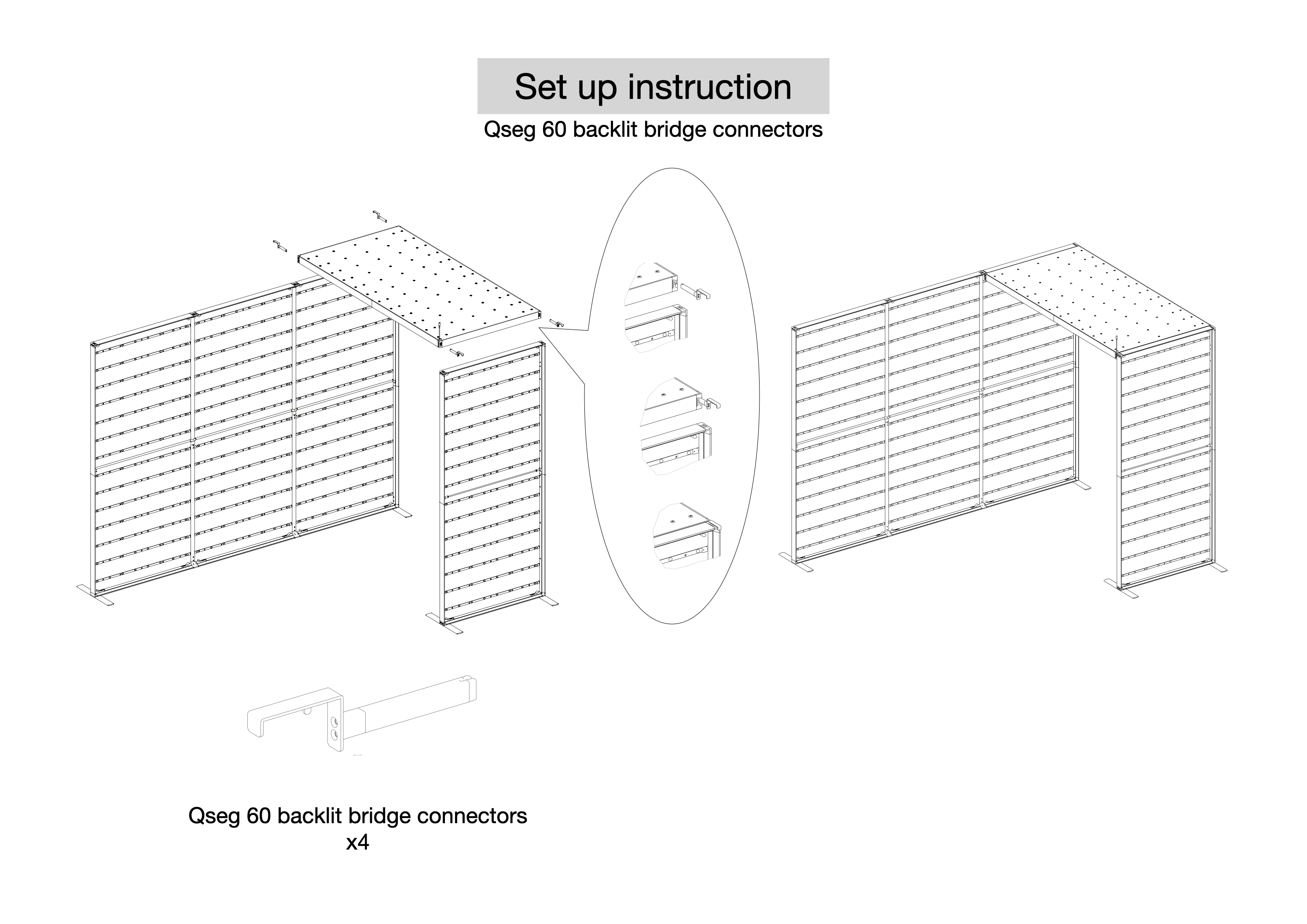 Set up instruction
Qseg 60 backlit bridge connectors

Qseg 60 backlit bridge connectors
x4