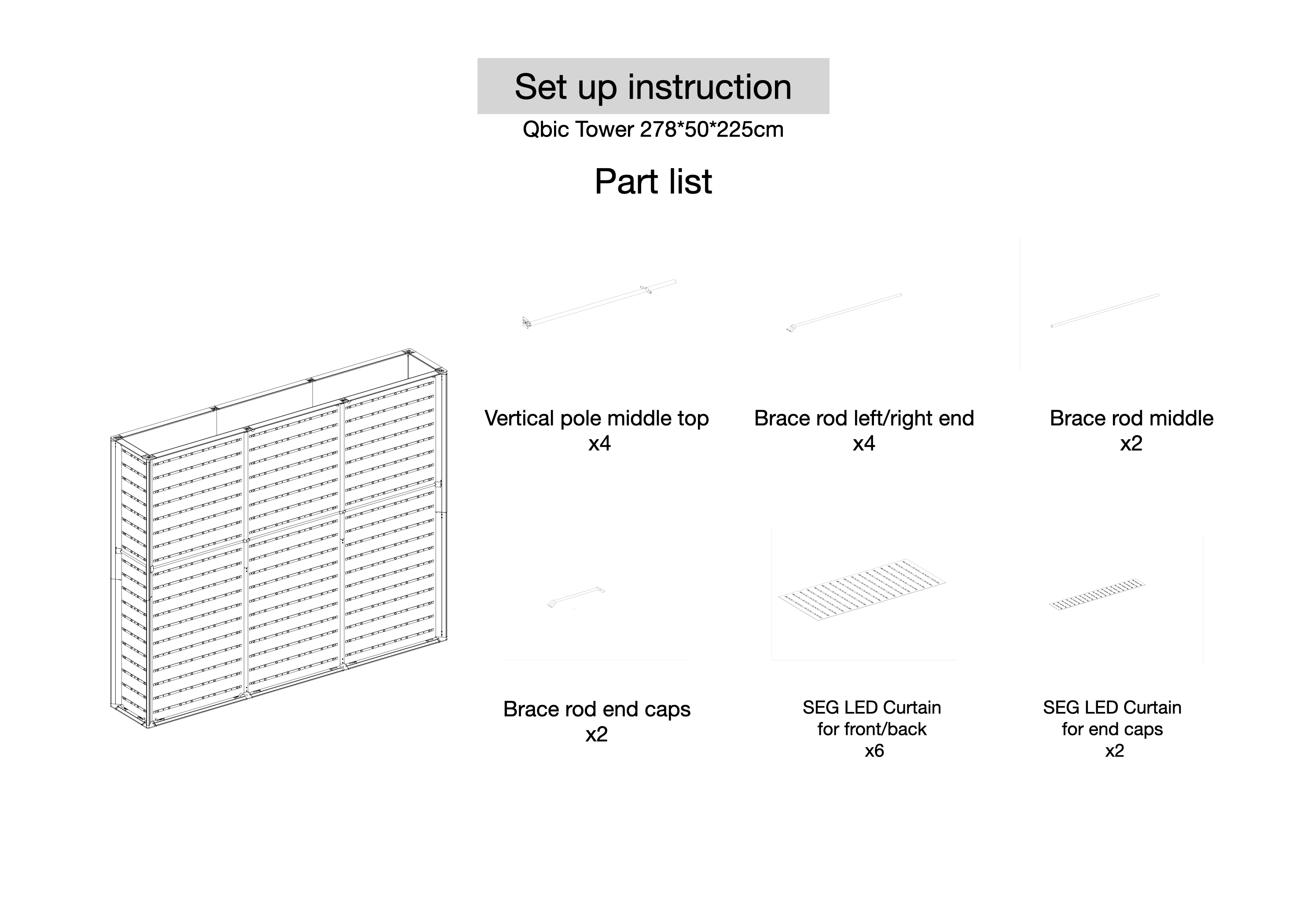 Set up instruction

Qbic Tower 278*50*225cm

Part list

Vertical pole middle top
x4

Brace rod left/right end
x4

Brace rod middle
x2

Brace rod end caps
x2

SEG LED Curtain
for front/back
x6

SEG LED Curtain
for end caps
x2