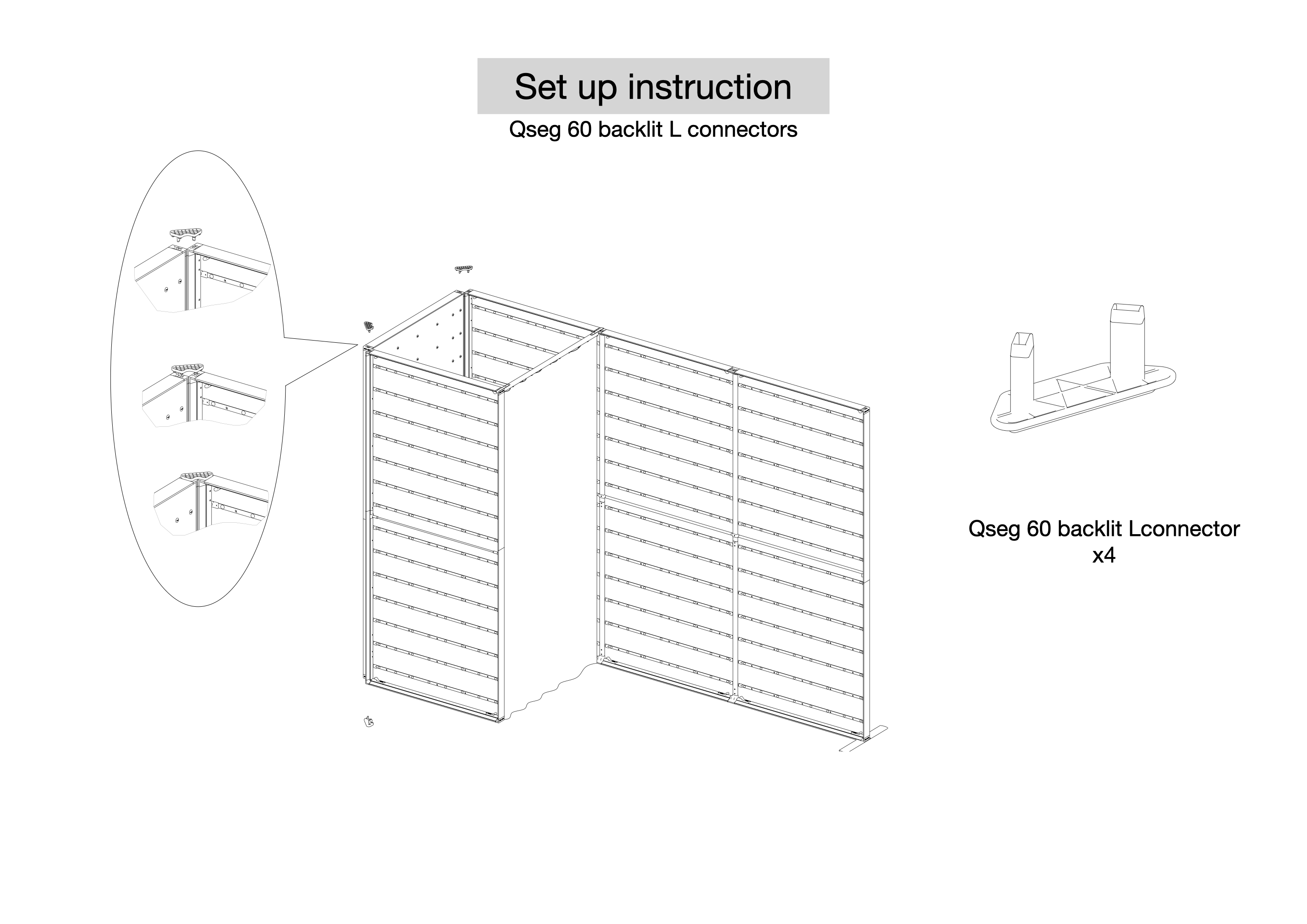 Set up instruction
Qseg 60 backlit L connectors

Qseg 60 backlit Lconnector
x4