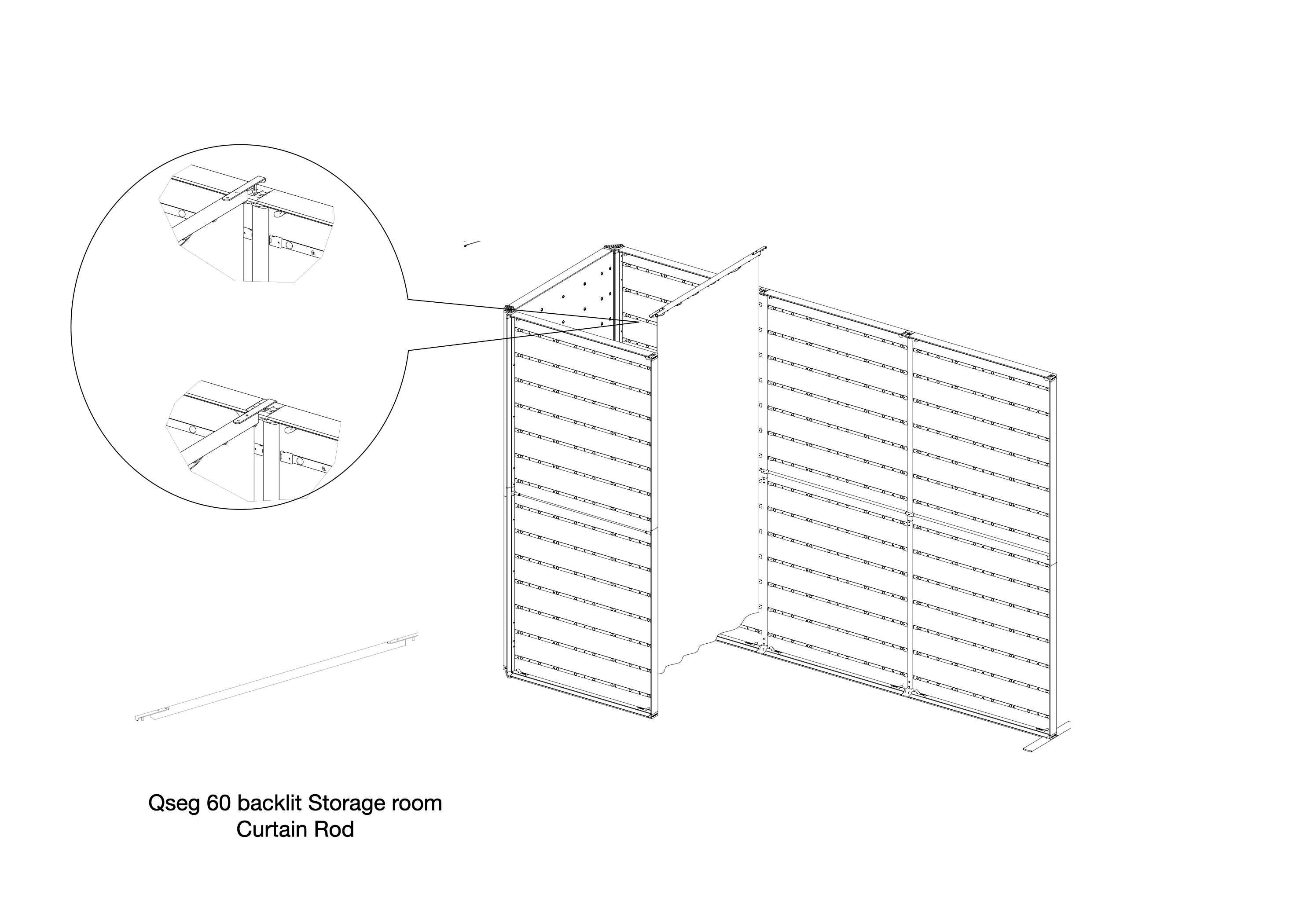 Qseg 60 backlit Storage room
Curtain Rod