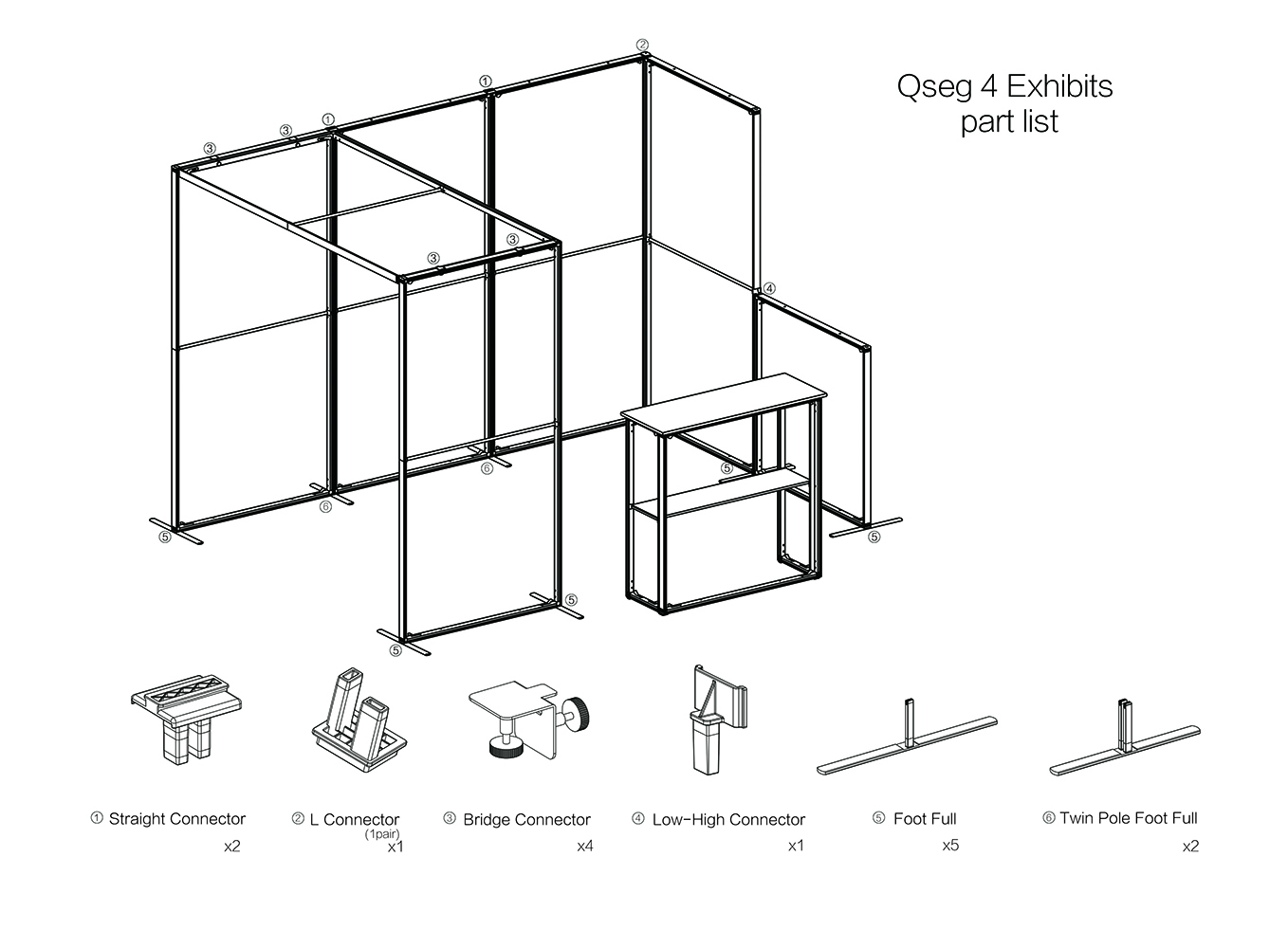 Qseg 4 Exhibits
part list

②
①
①
③
③
③
③
④
⑥
⑥
⑤
⑤
⑤
⑤
⑤

① Straight Connector
x2

② L Connector
(1pair)
x1

③ Bridge Connector
x4

④ Low-High Connector
x1

⑤ Foot Full
x5

⑥ Twin Pole Foot Full
x2